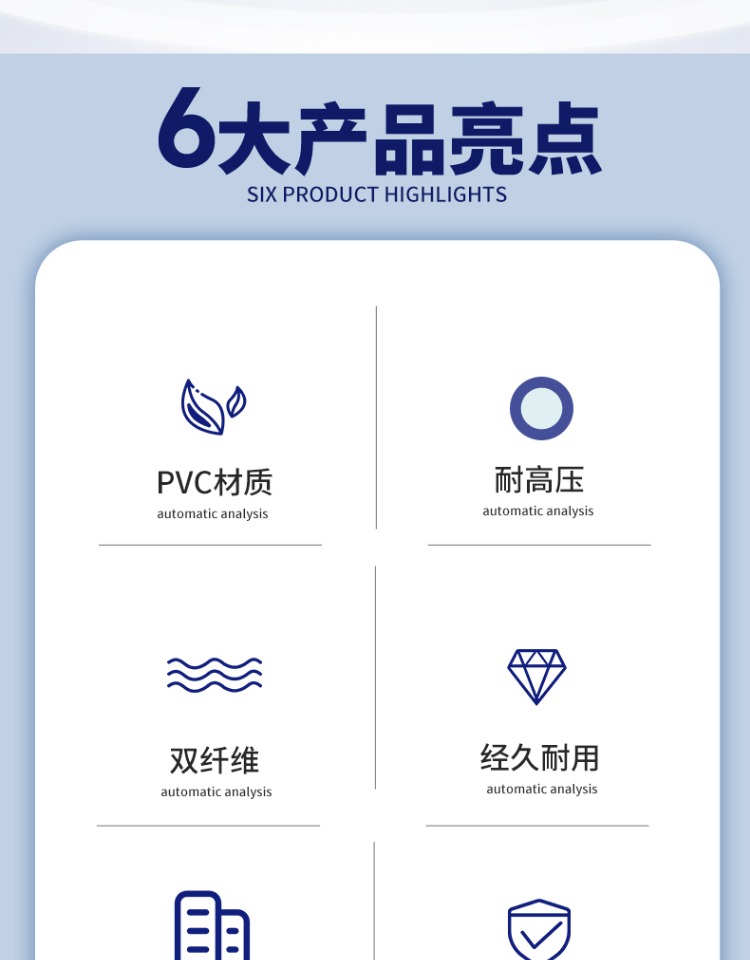 6大产品亮点
SIX PRODUCT HIGHLIGHTS

PVC材质
automatic analysis

耐高压
automatic analysis

双纤维
automatic analysis

经久耐用
automatic analysis