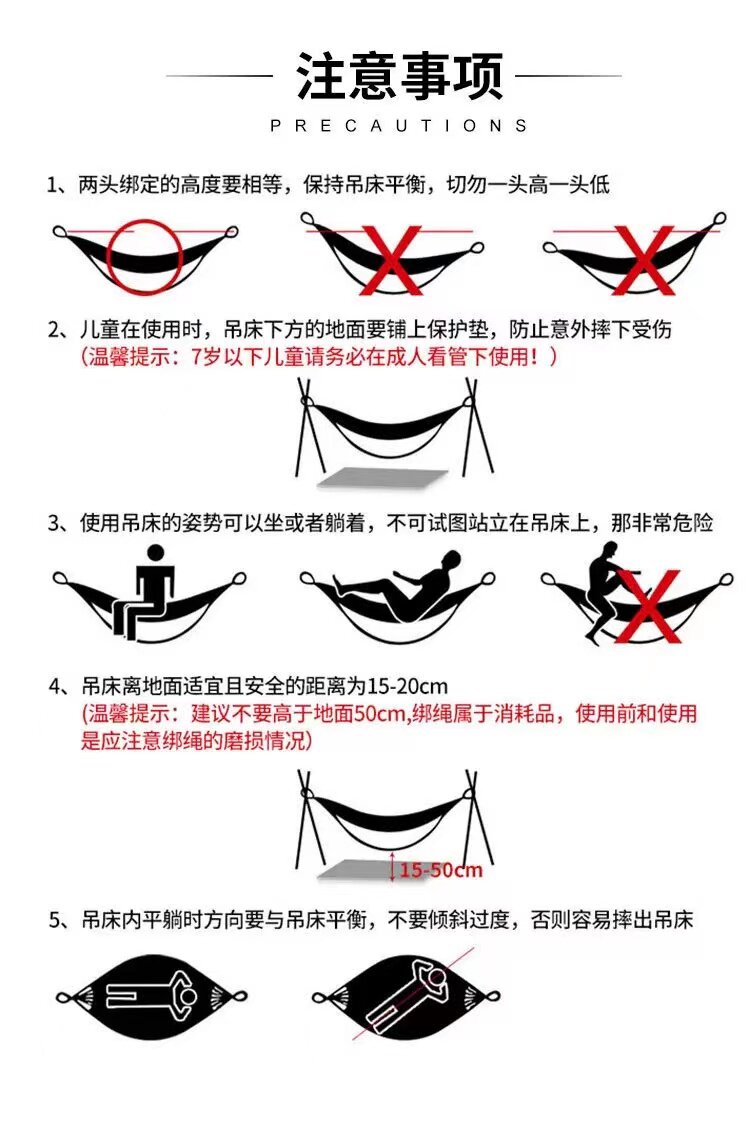 注意事项

PRECAUTIONS

1、两头绑定的高度要相等，保持吊床平衡，切勿一头高一头低

2、儿童在使用时，吊床下方的地面要铺上保护垫，防止意外摔下受伤
（温馨提示：7岁以下儿童请务必在成人看管下使用！）

3、使用吊床的姿势可以坐或者躺着，不可试图站立在吊床上，那非常危险

4、吊床离地面适宜且安全的距离为15-20cm
（温馨提示：建议不要高于地面50cm,绑绳属于消耗品，使用前和使用是应注意绑绳的磨损情况）

15-50cm

5、吊床内平躺时方向要与吊床平衡，不要倾斜过度，否则容易摔出吊床