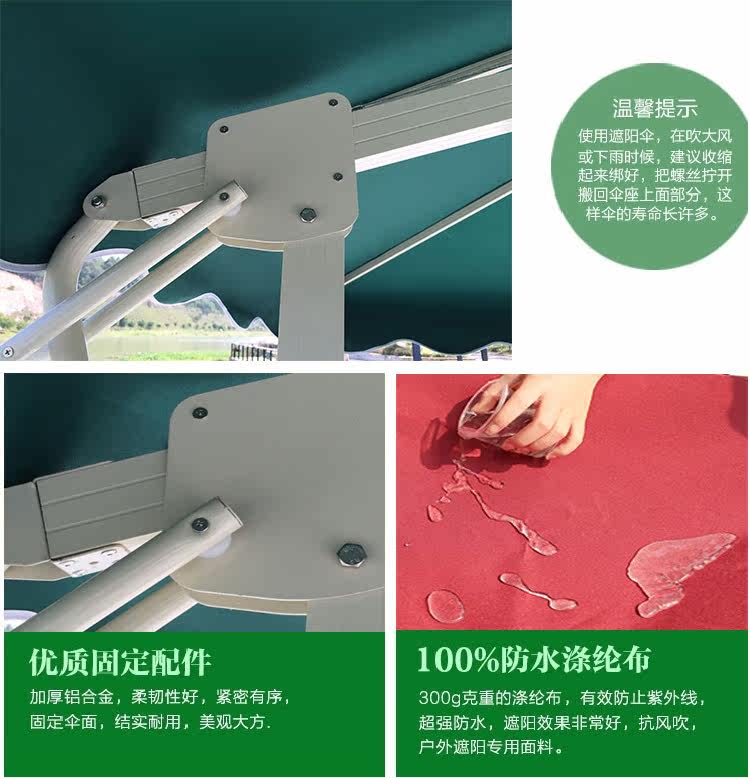 温馨提示
使用遮阳伞，在吹大风或下雨时候，建议收缩起来绑好，把螺丝拧开搬回伞座上面部分，这样伞的寿命长许多。

优质固定配件
加厚铝合金，柔韧性好，紧密有序，固定伞面，结实耐用，美观大方.

100%防水涤纶布
300g克重的涤纶布，有效防止紫外线，超强防水，遮阳效果非常好，抗风吹，户外遮阳专用面料。