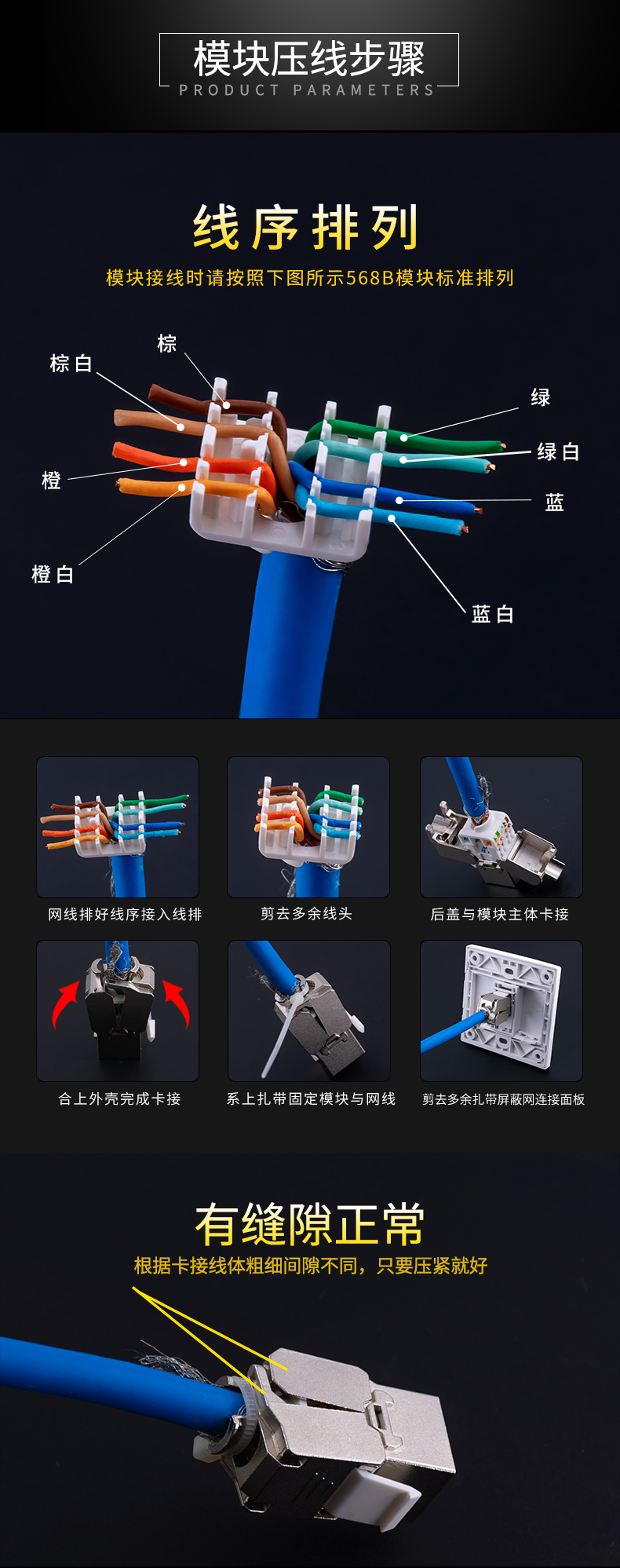 模块压线步骤
PRODUCT PARAMETERS

线序排列
模块接线时请按照下图所示568B模块标准排列

棕
棕白
橙
橙白
绿
绿白
蓝
蓝白

网线排好线序接入线排
剪去多余线头
后盖与模块主体卡接
合上外壳完成卡接
系上扎带固定模块与网线
剪去多余扎带屏蔽网连接面板

有缝隙正常
根据卡接线体粗细间隙不同，只要压紧就好