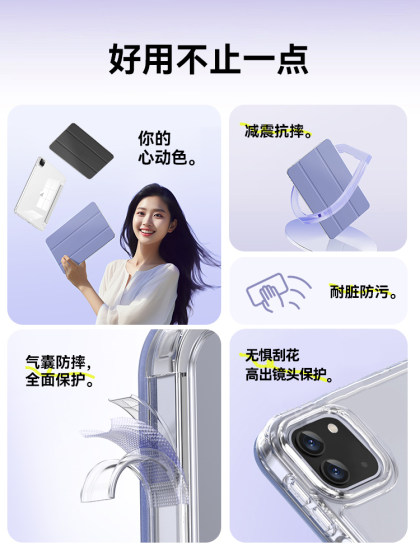 好用不止一点

你的
心动色。

减震抗摔。

耐脏防污。

气囊防摔，
全面保护。

无惧刮花
高出镜头保护。