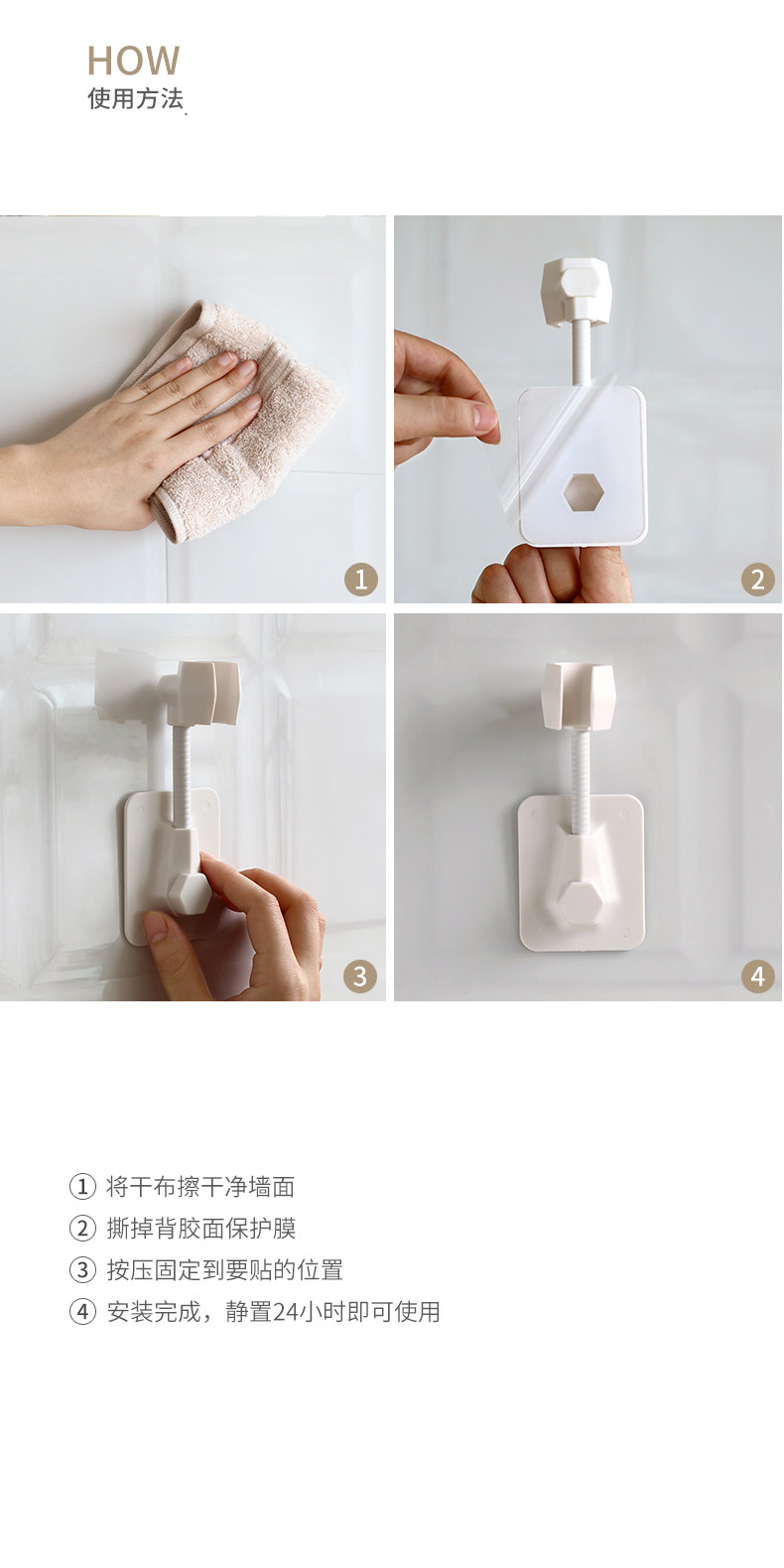 HOW
使用方法

1

2

3

4

① 将干布擦干净墙面
② 撕掉背胶面保护膜
③ 按压固定到要贴的位置
④ 安装完成，静置24小时即可使用