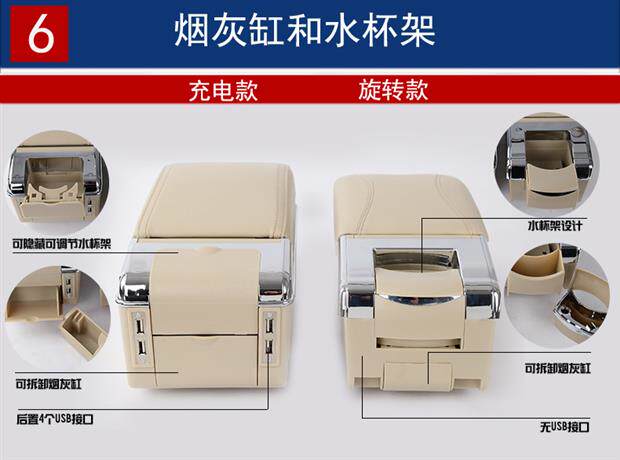 6

烟灰缸和水杯架

充电款

旋转款

可隐藏可调节水杯架

可拆卸烟灰缸

后置4个USB接口

水杯架设计

可拆卸烟灰缸

无USB接口