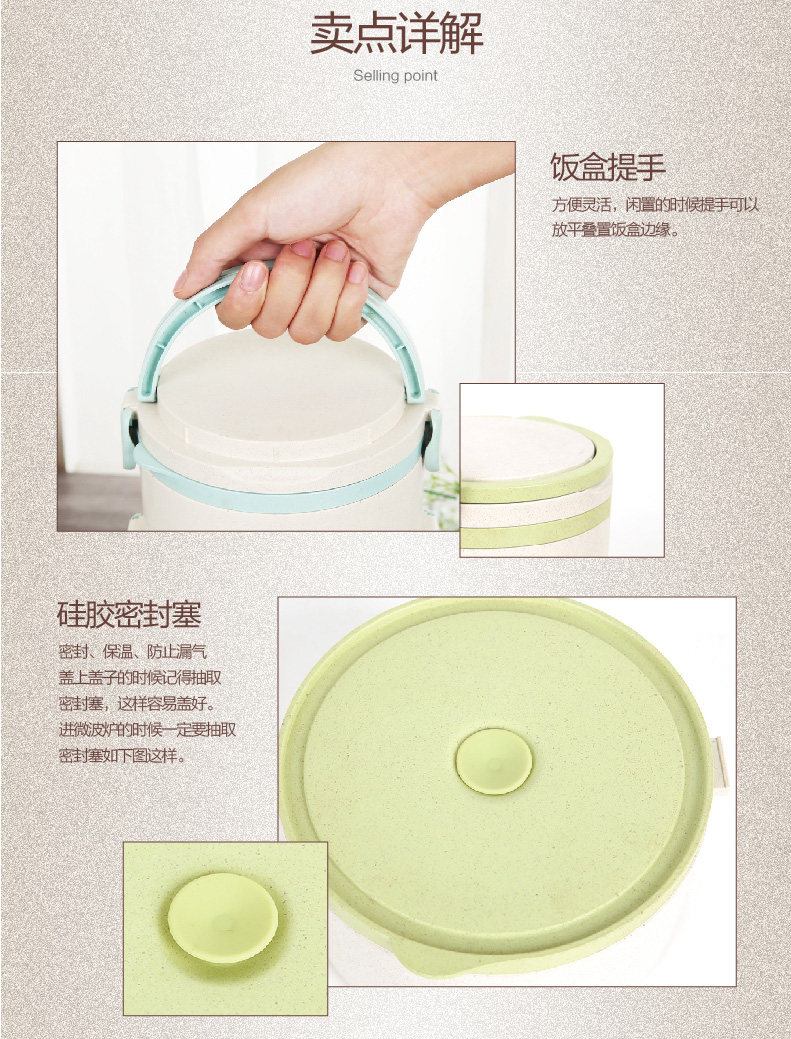 卖点详解
Selling point

饭盒提手
方便灵活，闲置的时候提手可以放平叠置饭盒边缘。

硅胶密封塞
密封、保温、防止漏气
盖上盖子的时候记得抽取密封塞，这样容易盖好。
进微波炉的时候一定要抽取密封塞如下图这样。