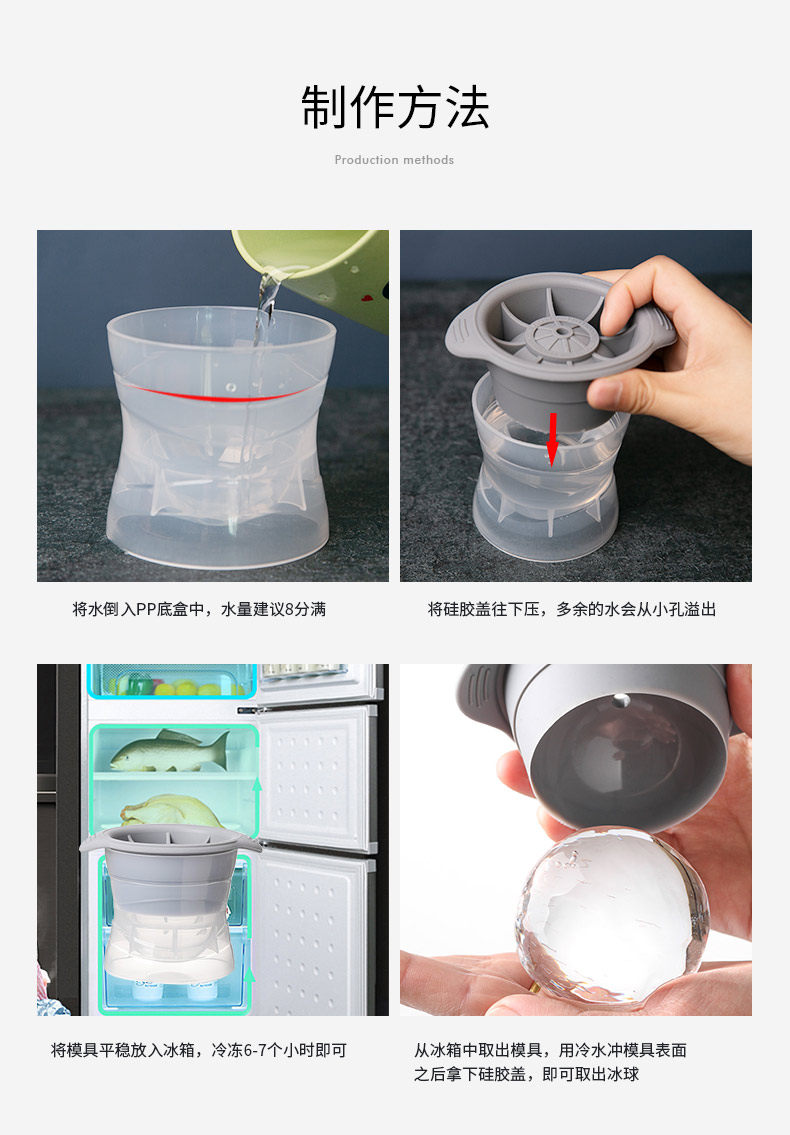 制作方法

Production methods

将水倒入PP底盒中，水量建议8分满

将硅胶盖往下压，多余的水会从小孔溢出

将模具平稳放入冰箱，冷冻6-7个小时即可

从冰箱中取出模具，用冷水冲模具表面之后拿下硅胶盖，即可取出冰球