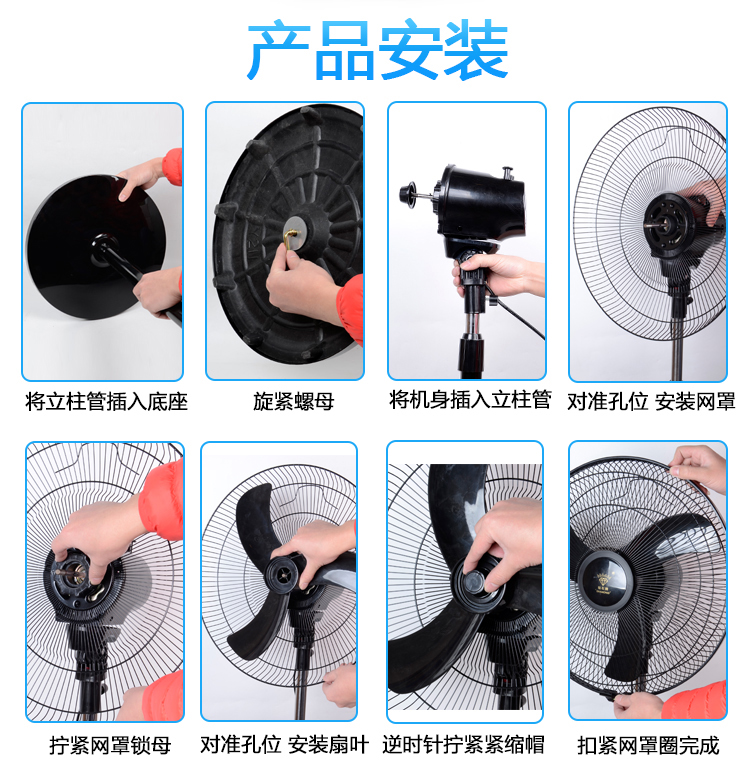 产品安装

将立柱管插入底座

旋紧螺母

将机身插入立柱管

对准孔位 安装网罩

拧紧网罩锁母

对准孔位 安装扇叶

逆时针拧紧紧缩帽

扣紧网罩圈完成