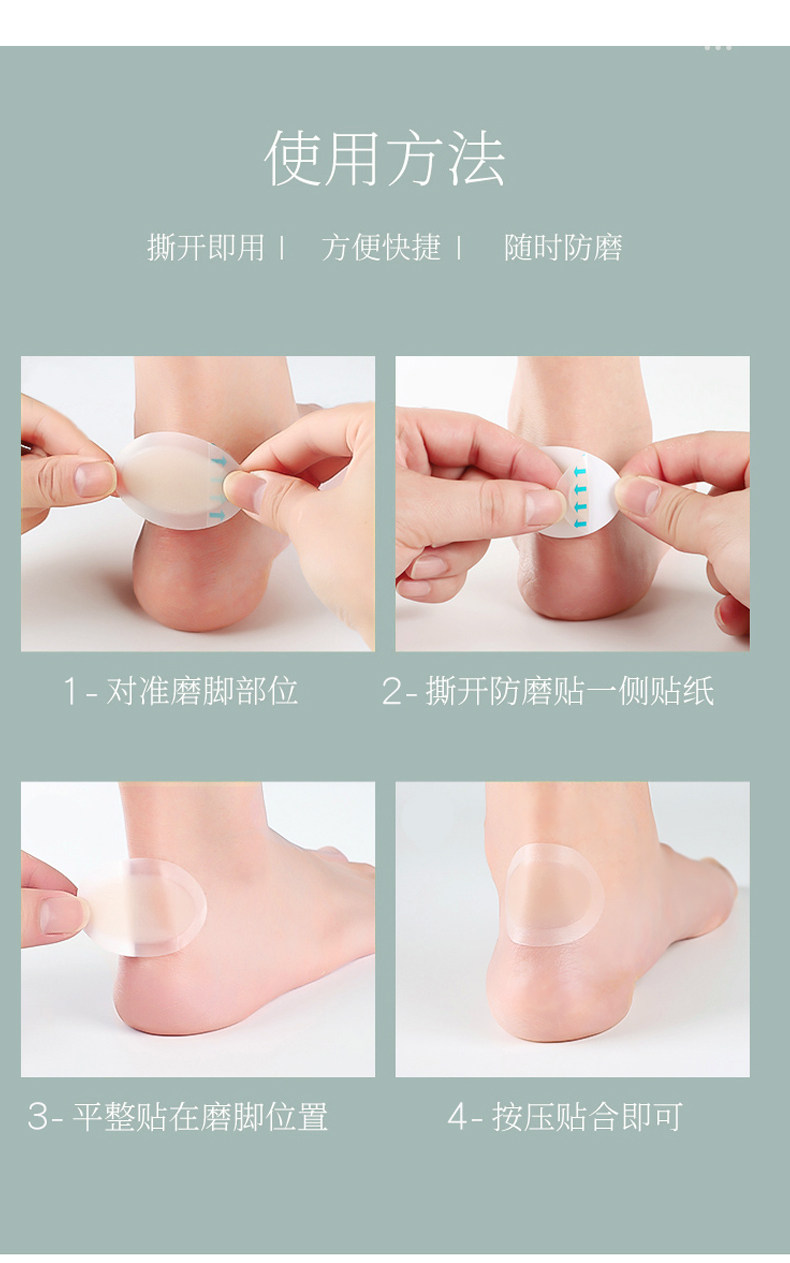 使用方法

撕开即用 | 方便快捷 | 随时防磨

1- 对准磨脚部位

2- 撕开防磨贴一侧贴纸

3- 平整贴在磨脚位置

4- 按压贴合即可