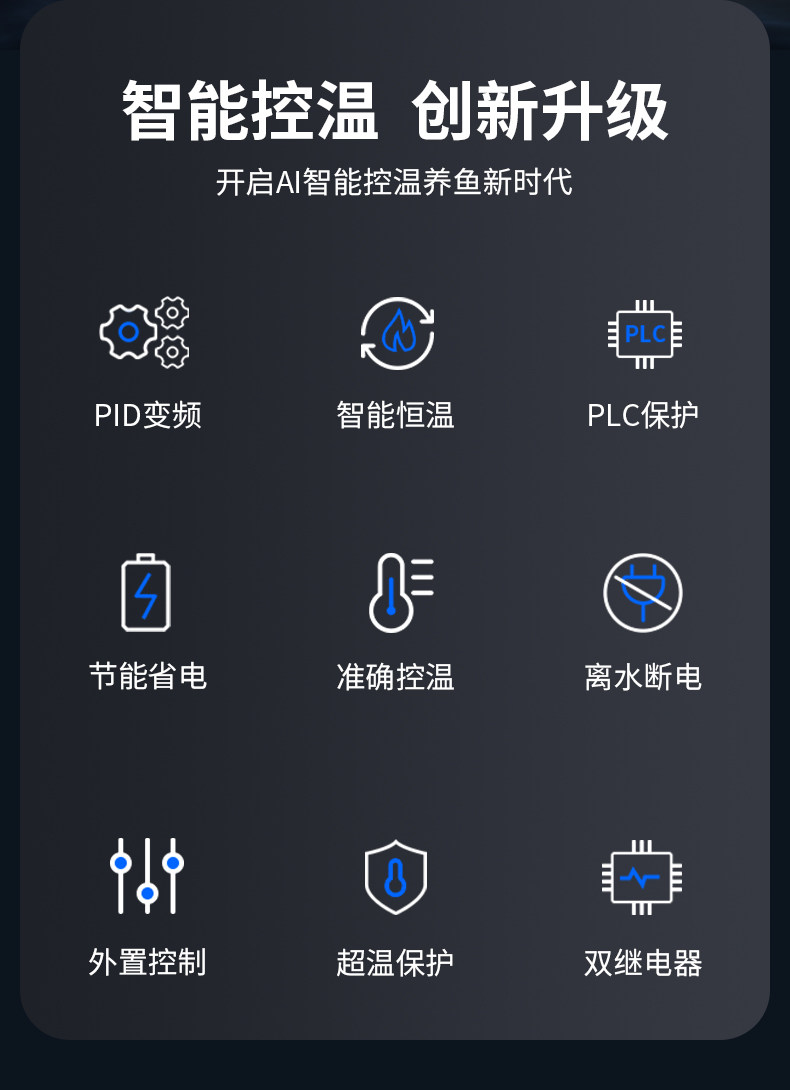 智能控温 创新升级

开启AI智能控温养鱼新时代

PLC

PID变频

智能恒温

PLC保护

节能省电

准确控温

离水断电

外置控制

超温保护

双继电器