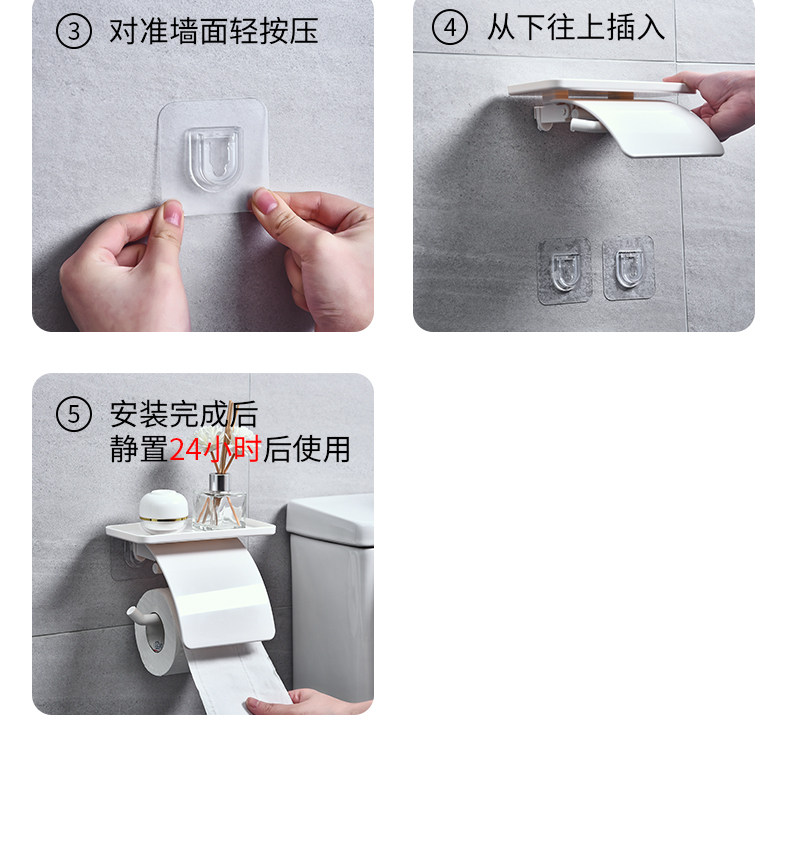 ③ 对准墙面轻按压

④ 从下往上插入

⑤ 安装完成后
静置24小时后使用