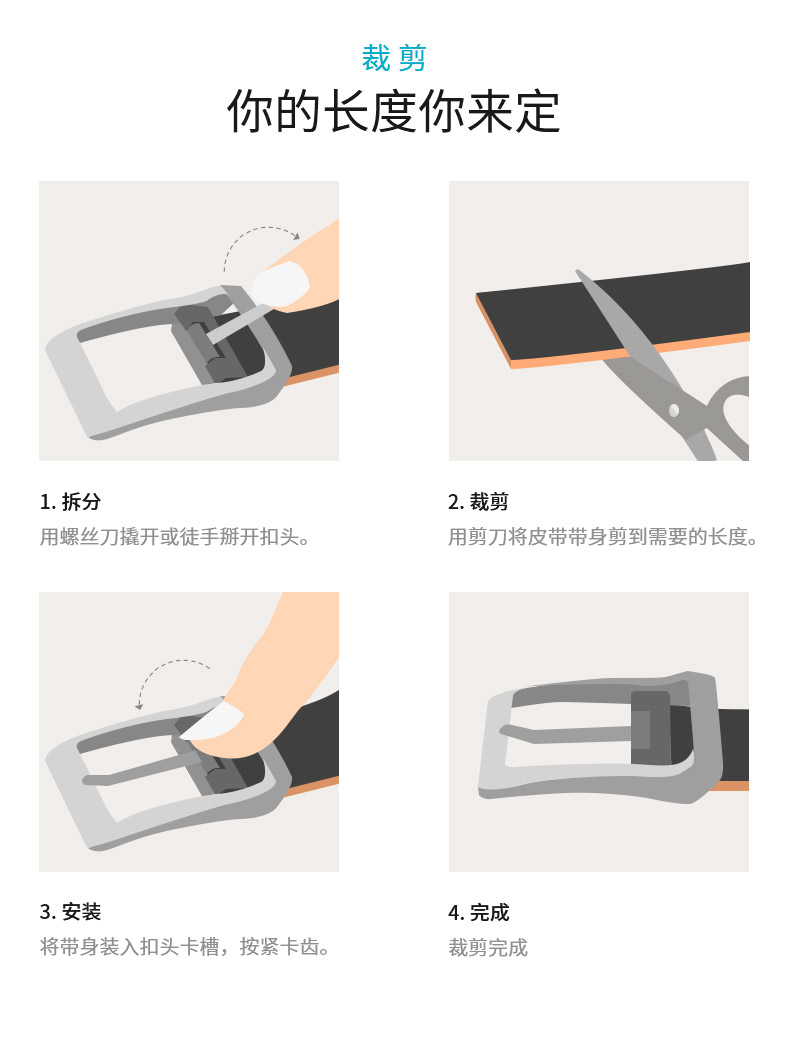 裁剪
你的长度你来定

1. 拆分
用螺丝刀撬开或徒手掰开扣头。

2. 裁剪
用剪刀将皮带带身剪到需要的长度。

3. 安装
将带身装入扣头卡槽，按紧卡齿。

4. 完成
裁剪完成