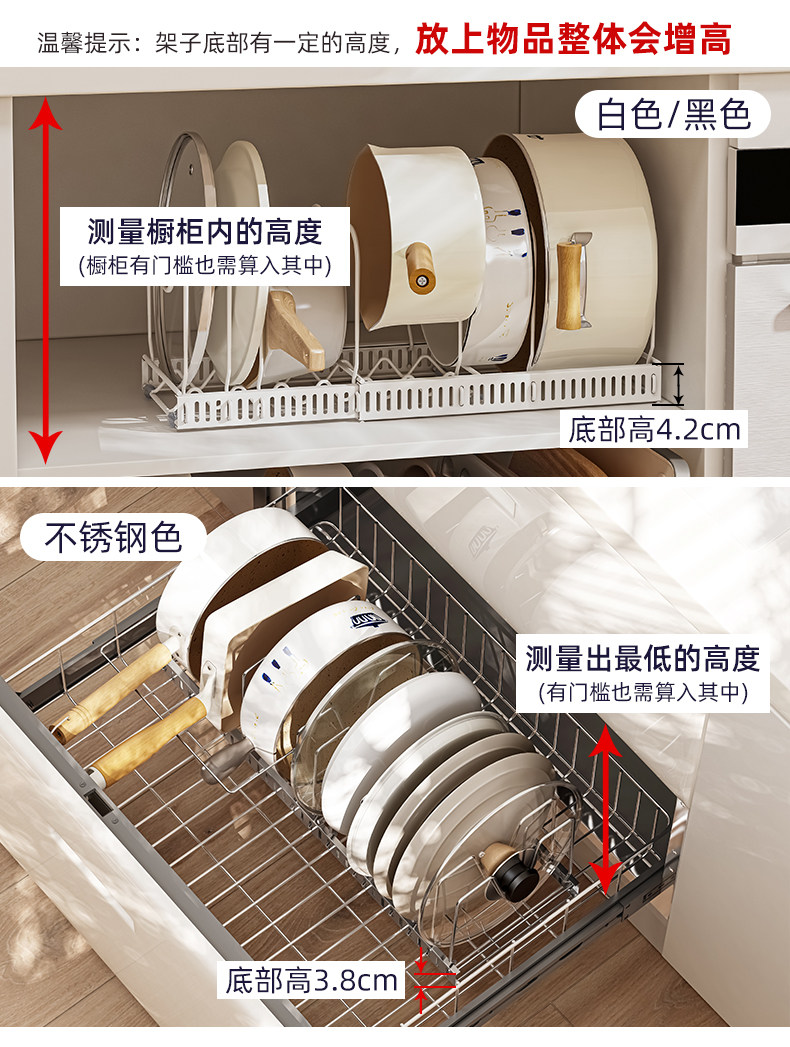 温馨提示：架子底部有一定的高度，放上物品整体会增高

白色/黑色

测量橱柜内的高度
(橱柜有门槛也需算入其中)

底部高4.2cm

不锈钢色

测量出最低的高度
(有门槛也需算入其中)

底部高3.8cm