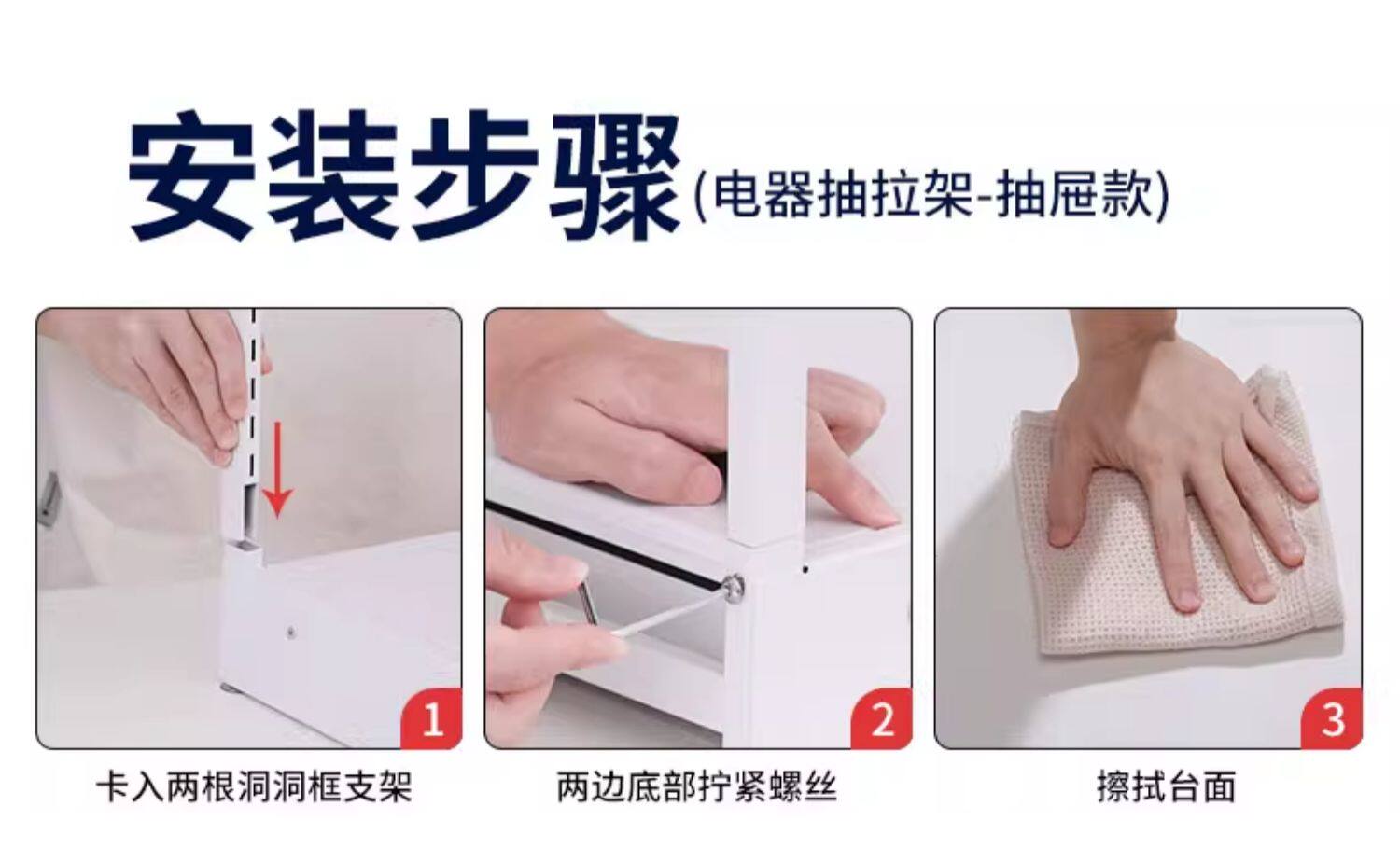 安装步骤(电器抽拉架-抽屉款)

1

卡入两根洞洞框支架

2

两边底部拧紧螺丝

3

擦拭台面