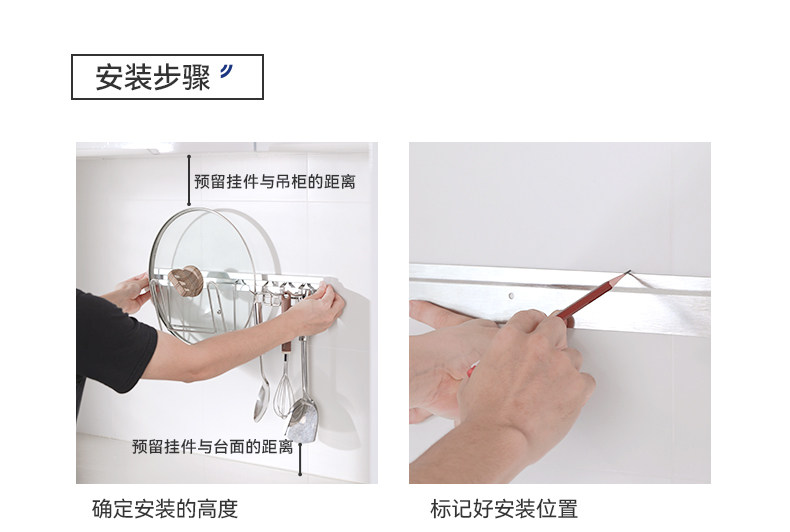 安装步骤

预留挂件与吊柜的距离

预留挂件与台面的距离

确定安装的高度

标记好安装位置