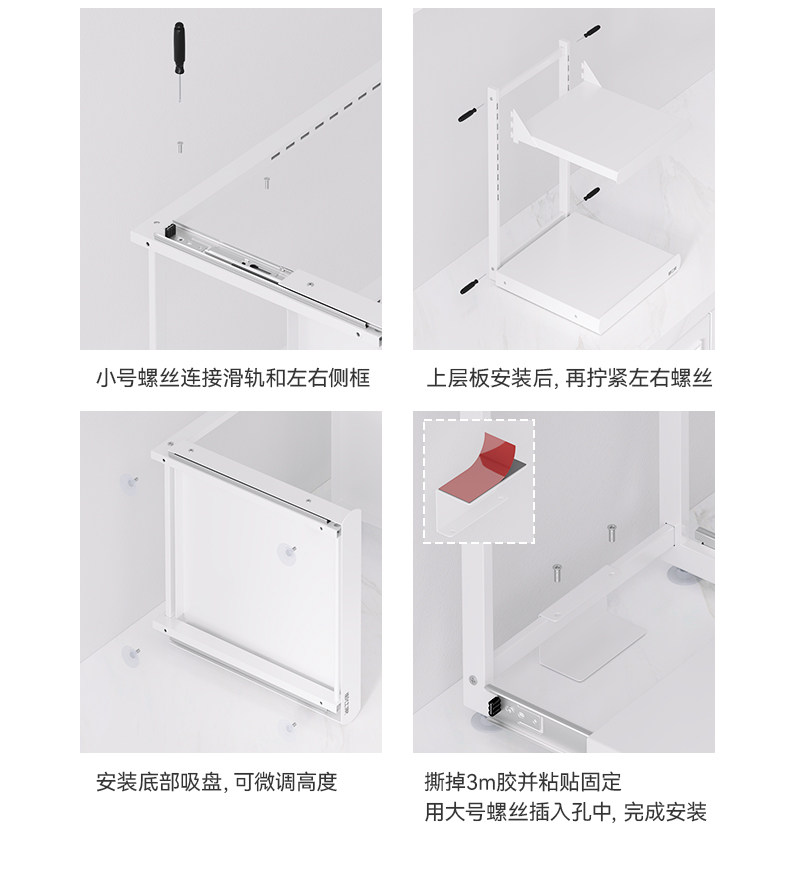 小号螺丝连接滑轨和左右侧框

上层板安装后, 再拧紧左右螺丝

安装底部吸盘, 可微调高度

撕掉3m胶并粘贴固定
用大号螺丝插入孔中, 完成安装