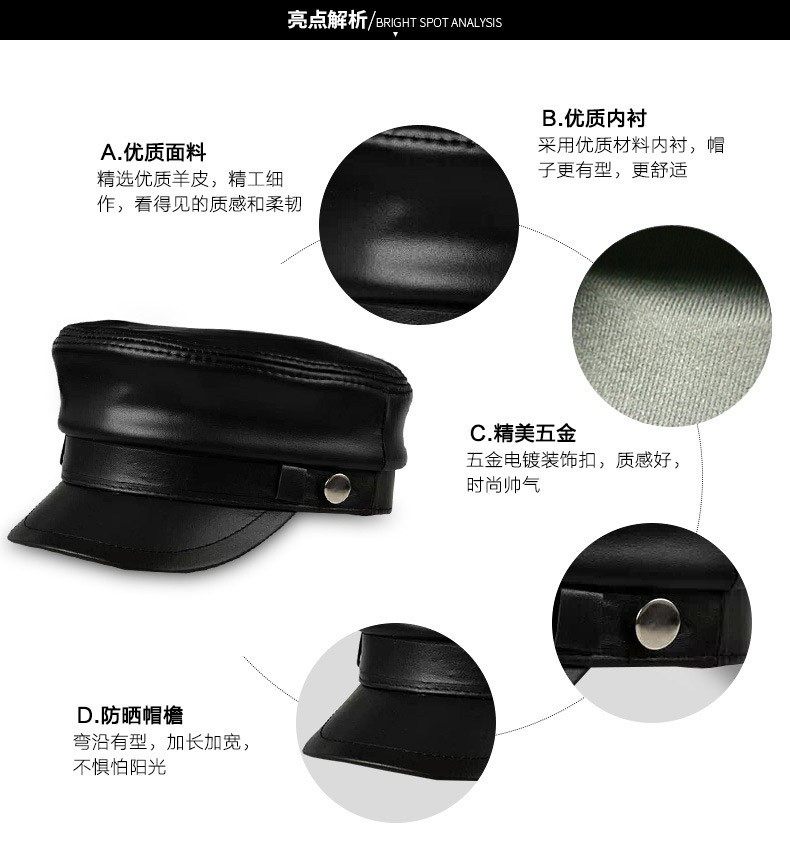 亮点解析/BRIGHT SPOT ANALYSIS

A.优质面料
精选优质羊皮，精工细作，看得见的质感和柔韧

B.优质内衬
采用优质材料内衬，帽子更有型，更舒适

C.精美五金
五金电镀装饰扣，质感好，时尚帅气

D.防晒帽檐
弯沿有型，加长加宽，不惧怕阳光