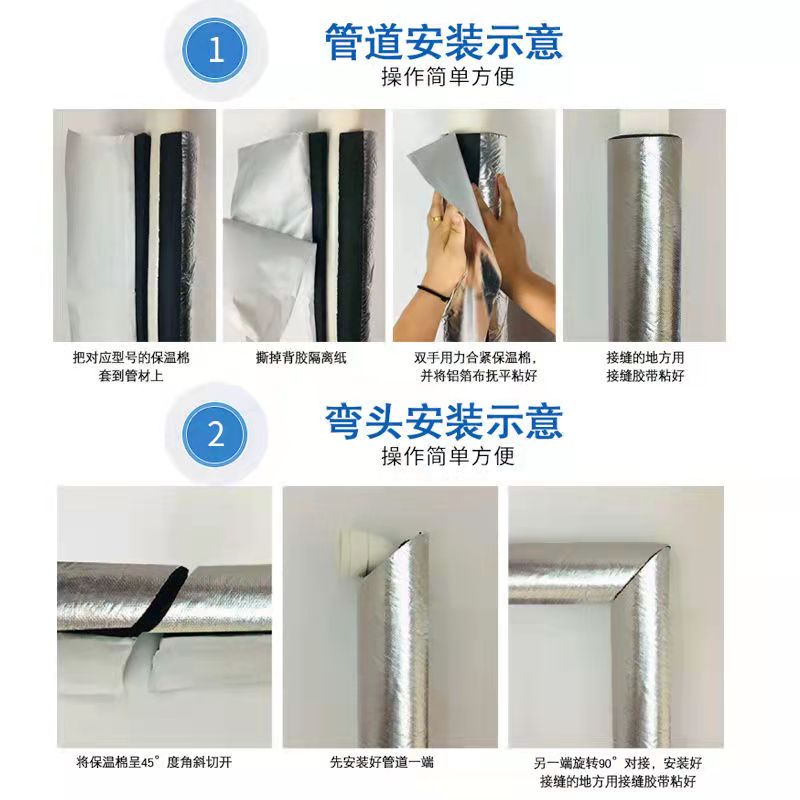 1
管道安装示意
操作简单方便

把对应型号的保温棉套到管材上

撕掉背胶隔离纸

双手用力合紧保温棉，并将铝箔布抚平粘好

接缝的地方用接缝胶带粘好

2
弯头安装示意
操作简单方便

将保温棉呈45°度角斜切开

先安装好管道一端

另一端旋转90°对接，安装好接缝的地方用接缝胶带粘好