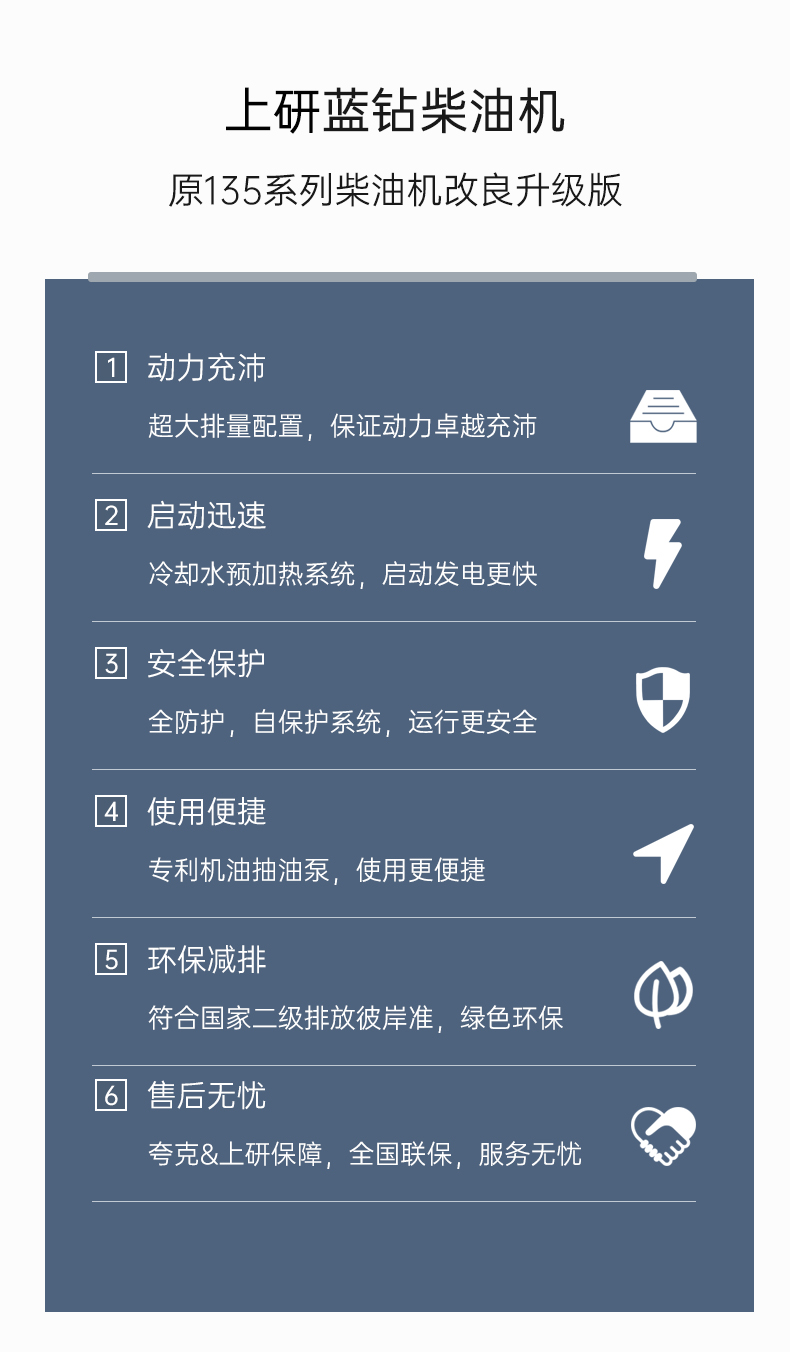 上研蓝钻柴油机

原135系列柴油机改良升级版

1 动力充沛

超大排量配置，保证动力卓越充沛

2 启动迅速

冷却水预加热系统，启动发电更快

3 安全保护

全防护，自保护系统，运行更安全

4 使用便捷

专利机油抽油泵，使用更便捷

5 环保减排

符合国家二级排放彼岸准，绿色环保

6 售后无忧

夸克&上研保障，全国联保，服务无忧