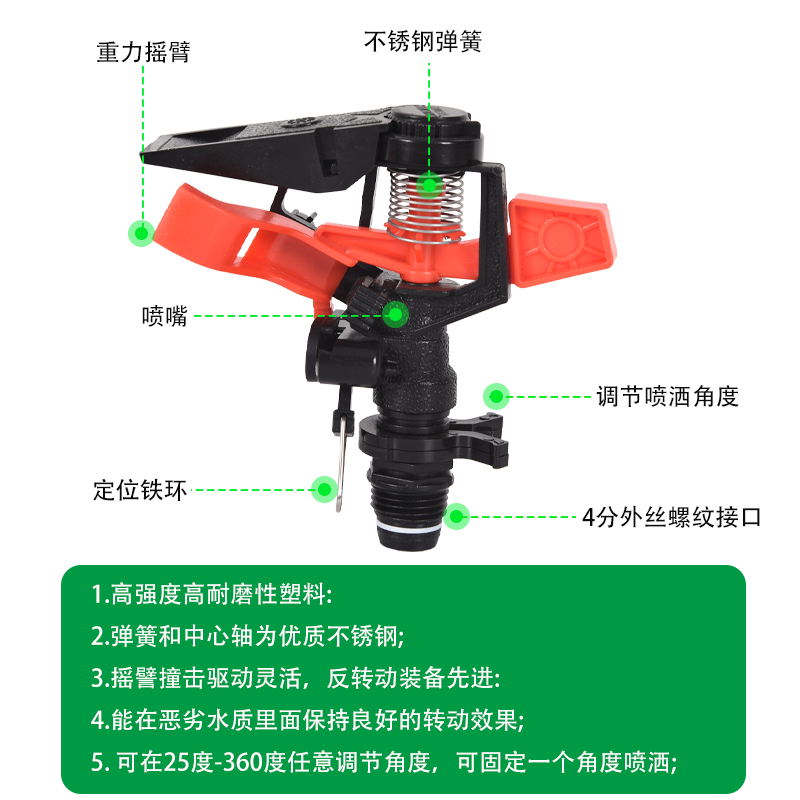 重力摇臂

不锈钢弹簧

喷嘴

调节喷洒角度

定位铁环

4分外丝螺纹接口

1.高强度高耐磨性塑料:

2.弹簧和中心轴为优质不锈钢;

3.摇臂撞击驱动灵活，反转动装备先进:

4.能在恶劣水质里面保持良好的转动效果;

5. 可在25度-360度任意调节角度，可固定一个角度喷洒;