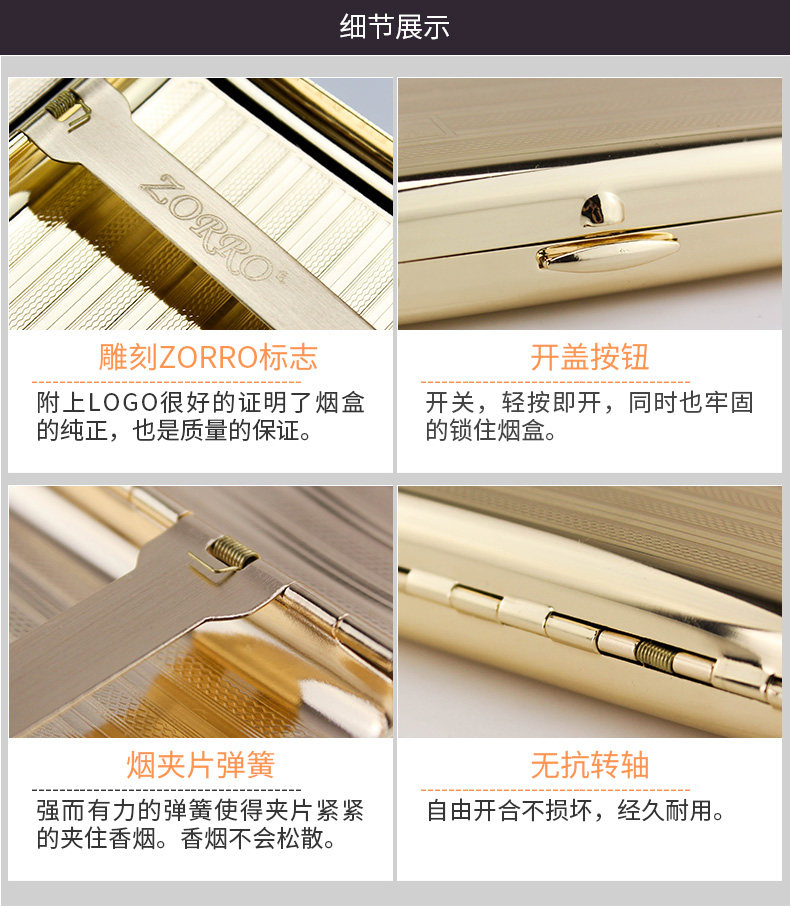 细节展示

ZORRO

雕刻ZORRO标志

附上LOGO很好的证明了烟盒的纯正，也是质量的保证。

开盖按钮

开关，轻按即开，同时也牢固的锁住烟盒。

烟夹片弹簧

强而有力的弹簧使得夹片紧紧的夹住香烟。香烟不会松散。

无抗转轴

自由开合不损坏，经久耐用。