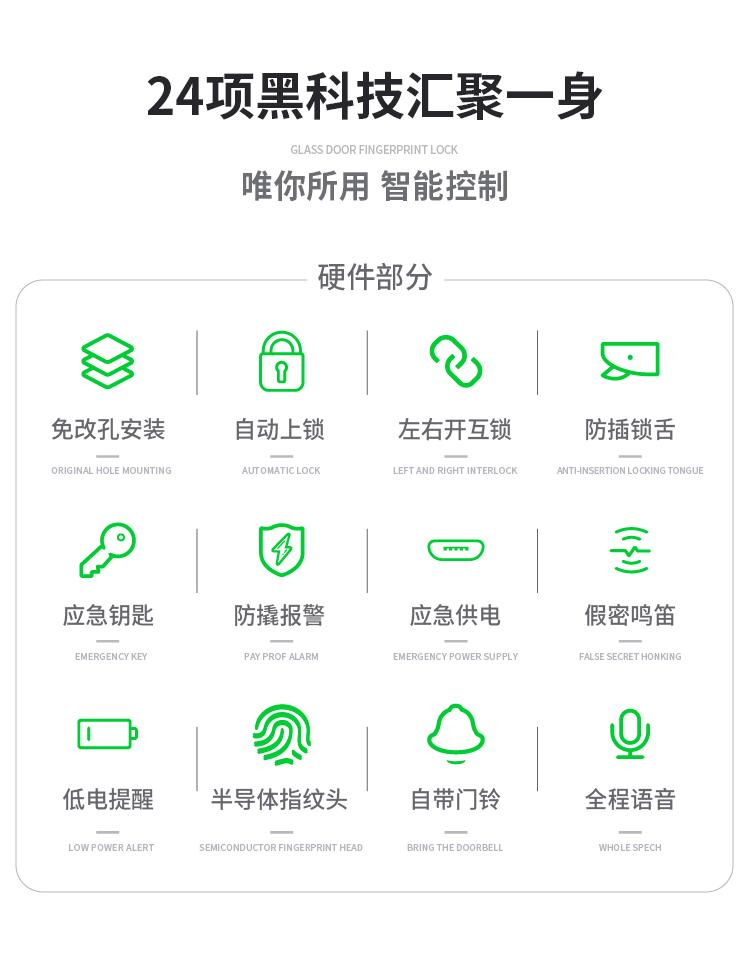 24项黑科技汇聚一身

GLASS DOOR FINGERPRINT LOCK

唯你所用 智能控制

硬件部分

免改孔安装

ORIGINAL HOLE MOUNTING

自动上锁

AUTOMATIC LOCK

左右开互锁

LEFT AND RIGHT INTERLOCK

防插锁舌

ANTI-INSERTION LOCKING TONGUE

应急钥匙

EMERGENCY KEY

防撬报警

PAY PROF ALARM

应急供电

EMERGENCY POWER SUPPLY

假密鸣笛

FALSE SECRET HONKING

低电提醒

LOW POWER ALERT

半导体指纹头

SEMICONDUCTOR FINGERPRINT HEAD

自带门铃

BRING THE DOORBELL

全程语音

WHOLE SPECH