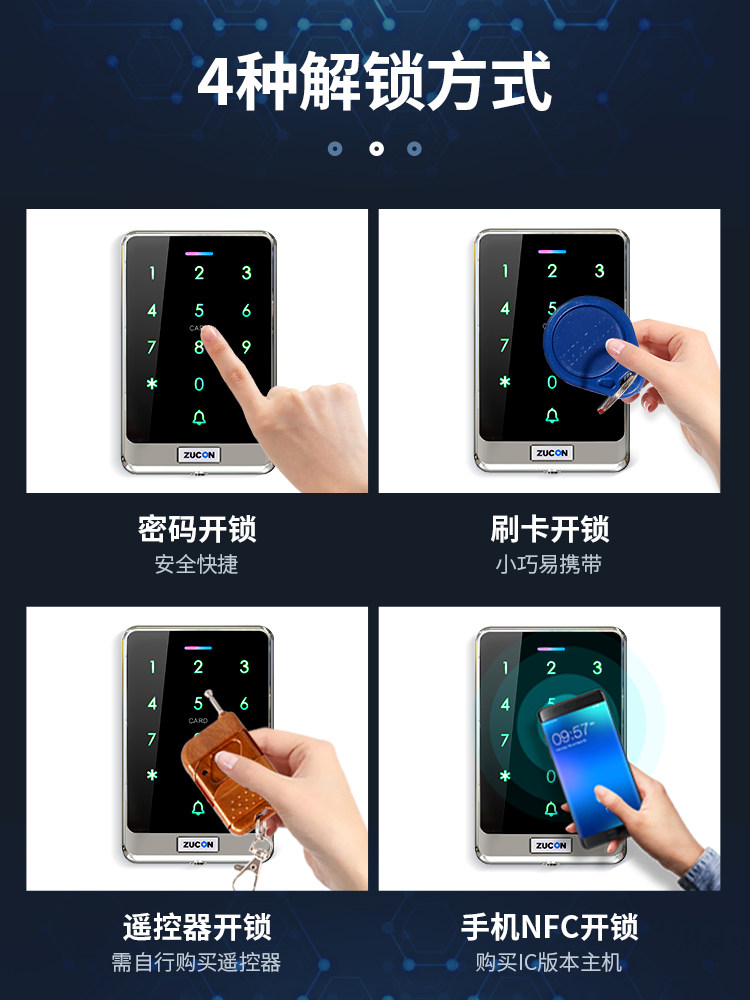 4种解锁方式

1 2 3
4 5 6
CARD
7 8 9
＊ 0
ZUCON

密码开锁
安全快捷

1 2 3
4 5
7
＊ 0
ZUCON

刷卡开锁
小巧易携带

1 2 3
4 5 6
CARD
7
＊
ZUCON

遥控器开锁
需自行购买遥控器

1 2 3
4
7
＊ 0
09:57
ZUCON

手机NFC开锁
购买IC版本主机