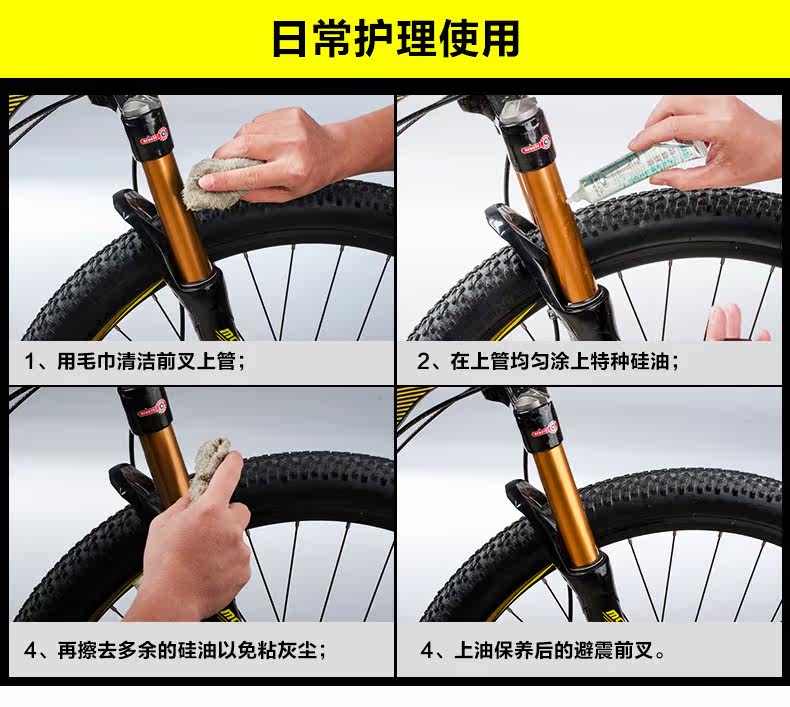 日常护理使用

1、用毛巾清洁前叉上管；

2、在上管均匀涂上特种硅油；

4、再擦去多余的硅油以免粘灰尘；

4、上油保养后的避震前叉。