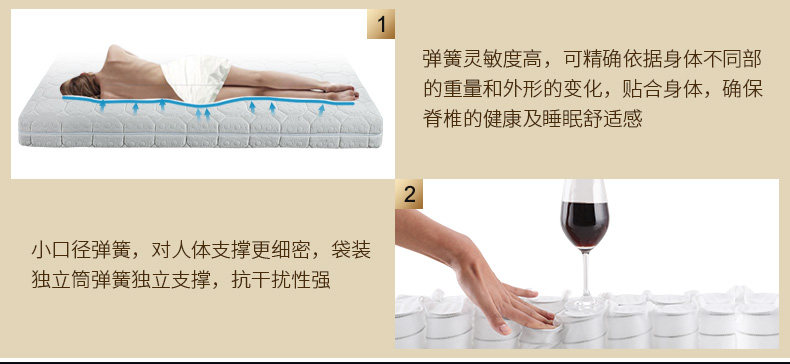 1

弹簧灵敏度高，可精确依据身体不同部的重量和外形的变化，贴合身体，确保脊椎的健康及睡眠舒适感

2

小口径弹簧，对人体支撑更细密，袋装独立筒弹簧独立支撑，抗干扰性强