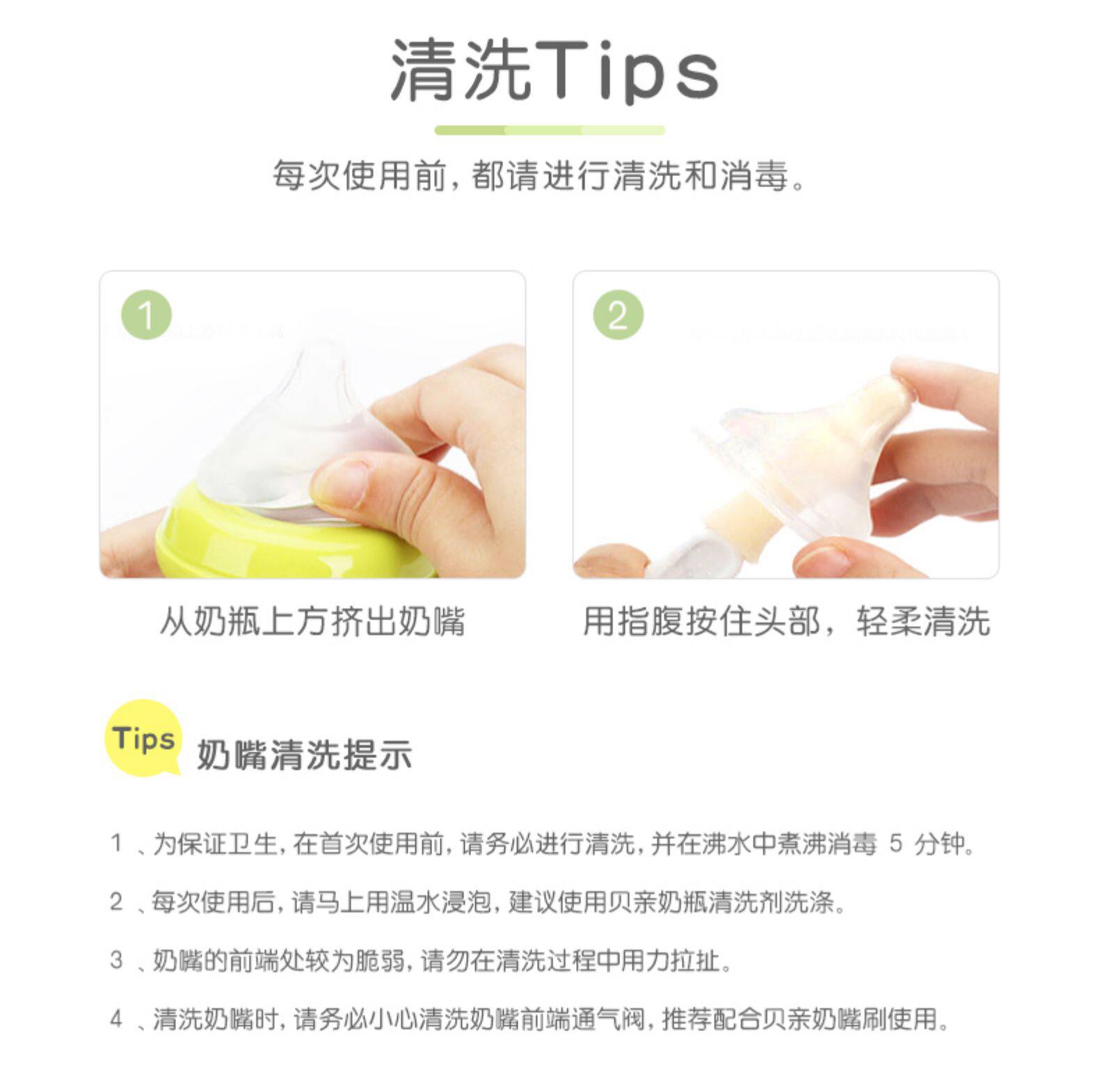 清洗Tips

每次使用前，都请进行清洗和消毒。

1

从奶瓶上方挤出奶嘴

2

用指腹按住头部，轻柔清洗

Tips 奶嘴清洗提示

1 、为保证卫生，在首次使用前，请务必进行清洗，并在沸水中煮沸消毒 5 分钟。

2 、每次使用后，请马上用温水浸泡，建议使用贝亲奶瓶清洗剂洗涤。

3 、奶嘴的前端处较为脆弱，请勿在清洗过程中用力拉扯。

4 、清洗奶嘴时，请务必小心清洗奶嘴前端通气阀，推荐配合贝亲奶嘴刷使用。