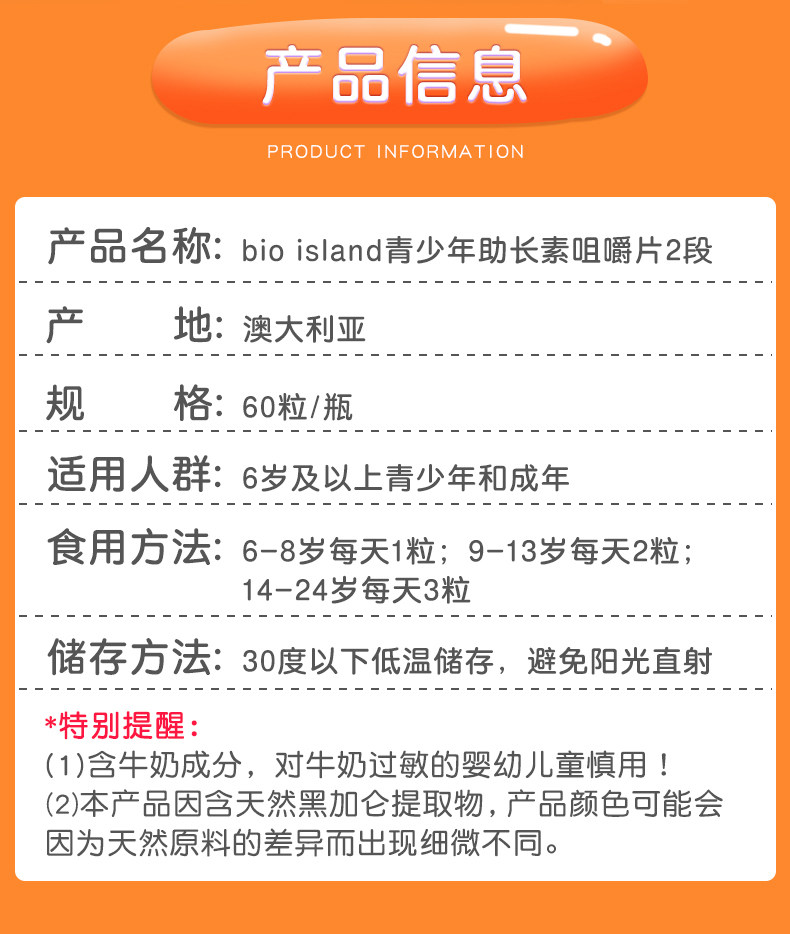 产品信息

PRODUCT INFORMATION

产品名称: bio island青少年助长素咀嚼片2段

产 地: 澳大利亚

规 格: 60粒/瓶

适用人群: 6岁及以上青少年和成年

食用方法: 6-8岁每天1粒；9-13岁每天2粒；14-24岁每天3粒

储存方法: 30度以下低温储存，避免阳光直射

*特别提醒：
(1)含牛奶成分，对牛奶过敏的婴幼儿童慎用！
(2)本产品因含天然黑加仑提取物，产品颜色可能会因为天然原料的差异而出现细微不同。