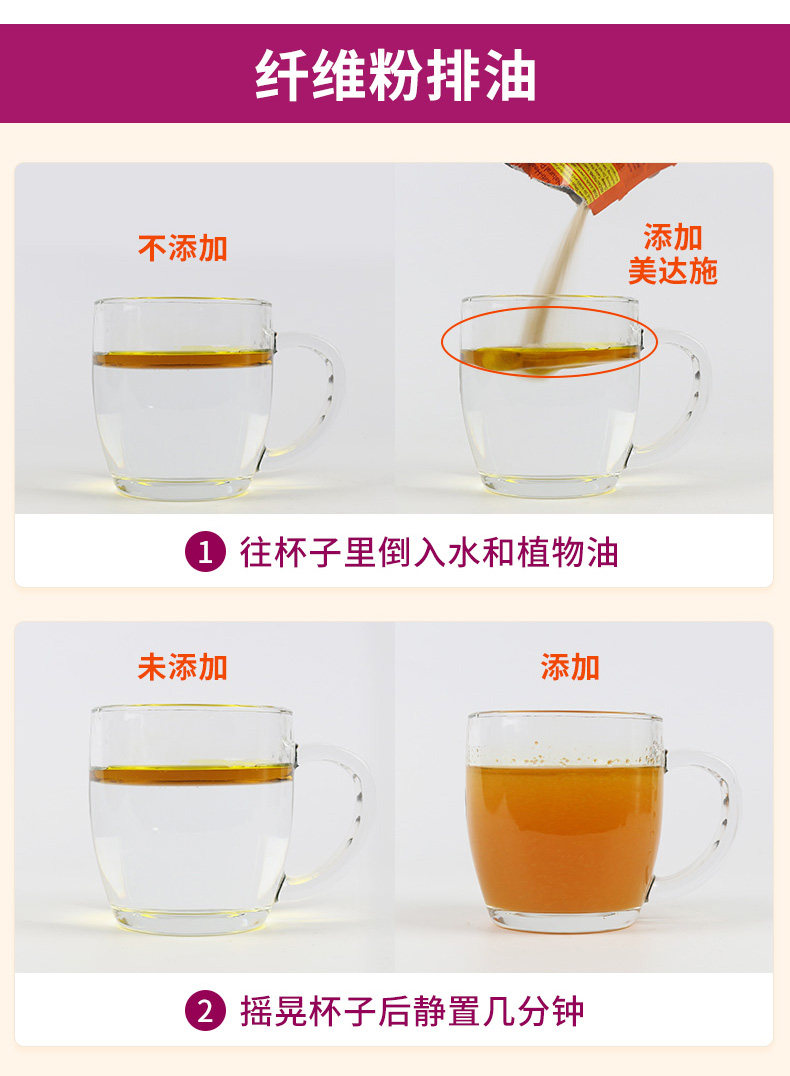 纤维粉排油

不添加

添加
美达施

1 往杯子里倒入水和植物油

未添加

添加

2 摇晃杯子后静置几分钟