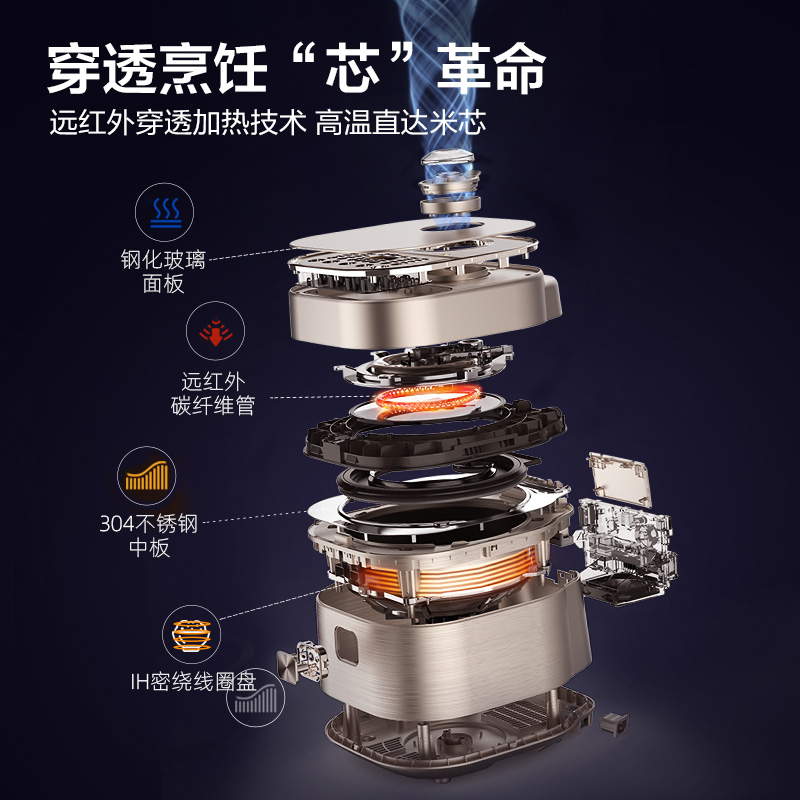 穿透烹饪“芯”革命

远红外穿透加热技术 高温直达米芯

钢化玻璃面板

远红外碳纤维管

304不锈钢中板

IH密绕线圈盘