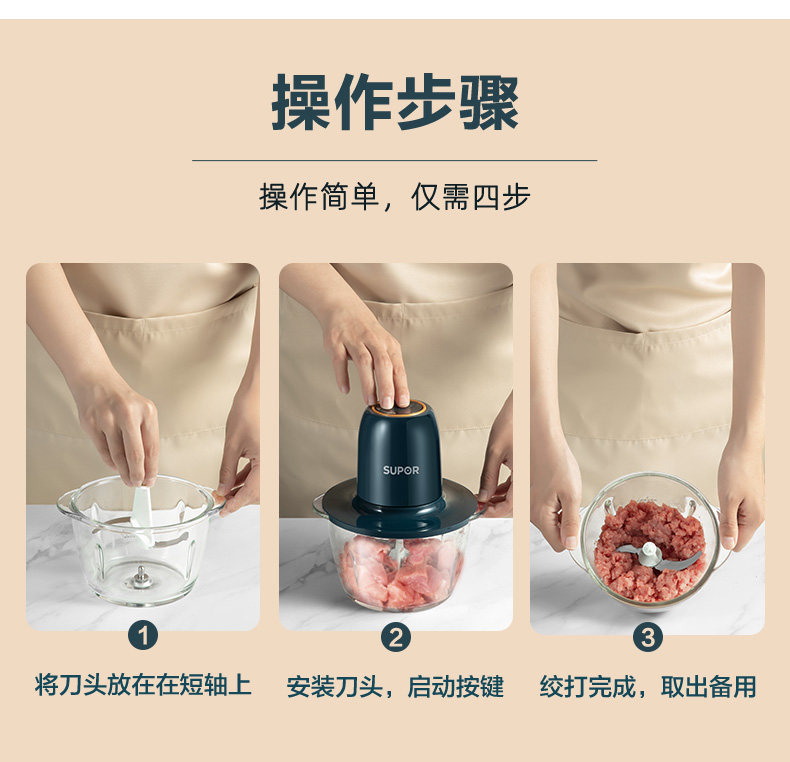 操作步骤

操作简单，仅需四步

SUPOR

1
将刀头放在在短轴上

2
安装刀头，启动按键

3
绞打完成，取出备用