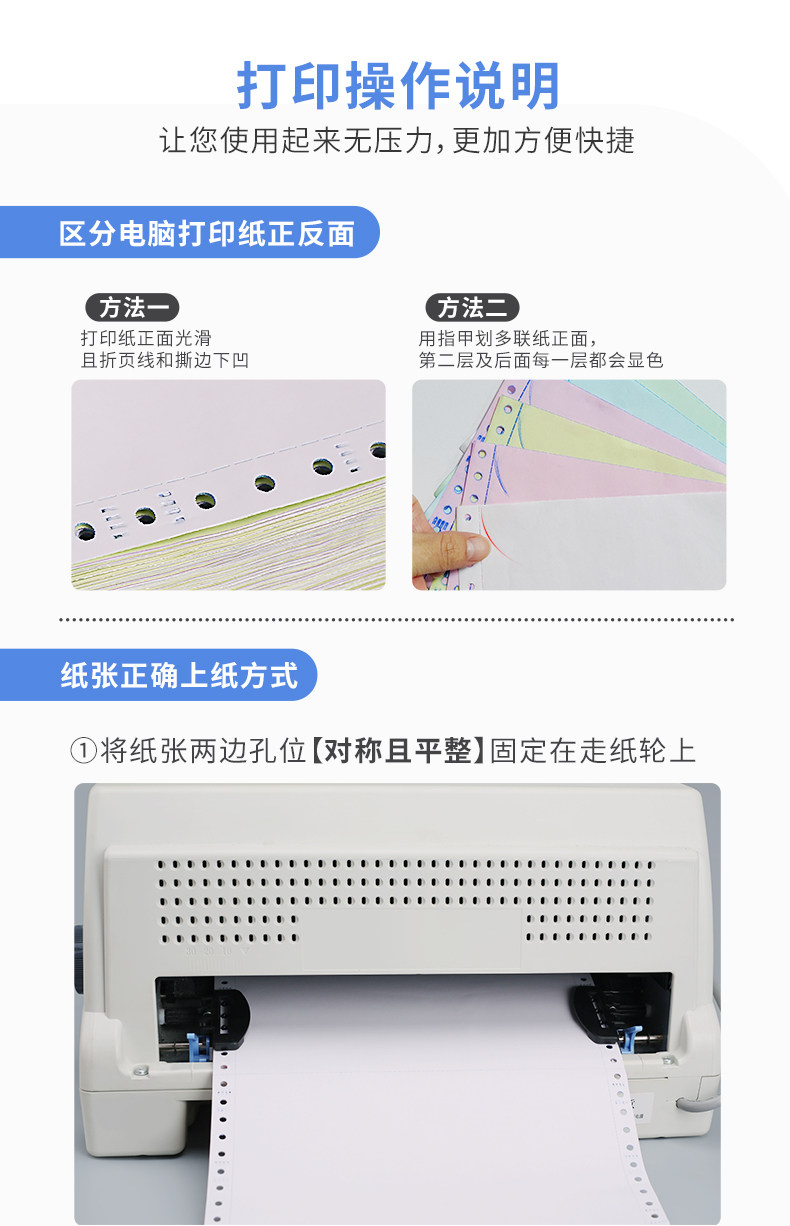 打印操作说明

让您使用起来无压力，更加方便快捷

区分电脑打印纸正反面

方法一

打印纸正面光滑
且折页线和撕边下凹

方法二

用指甲划多联纸正面，
第二层及后面每一层都会显色

纸张正确上纸方式

①将纸张两边孔位【对称且平整】固定在走纸轮上