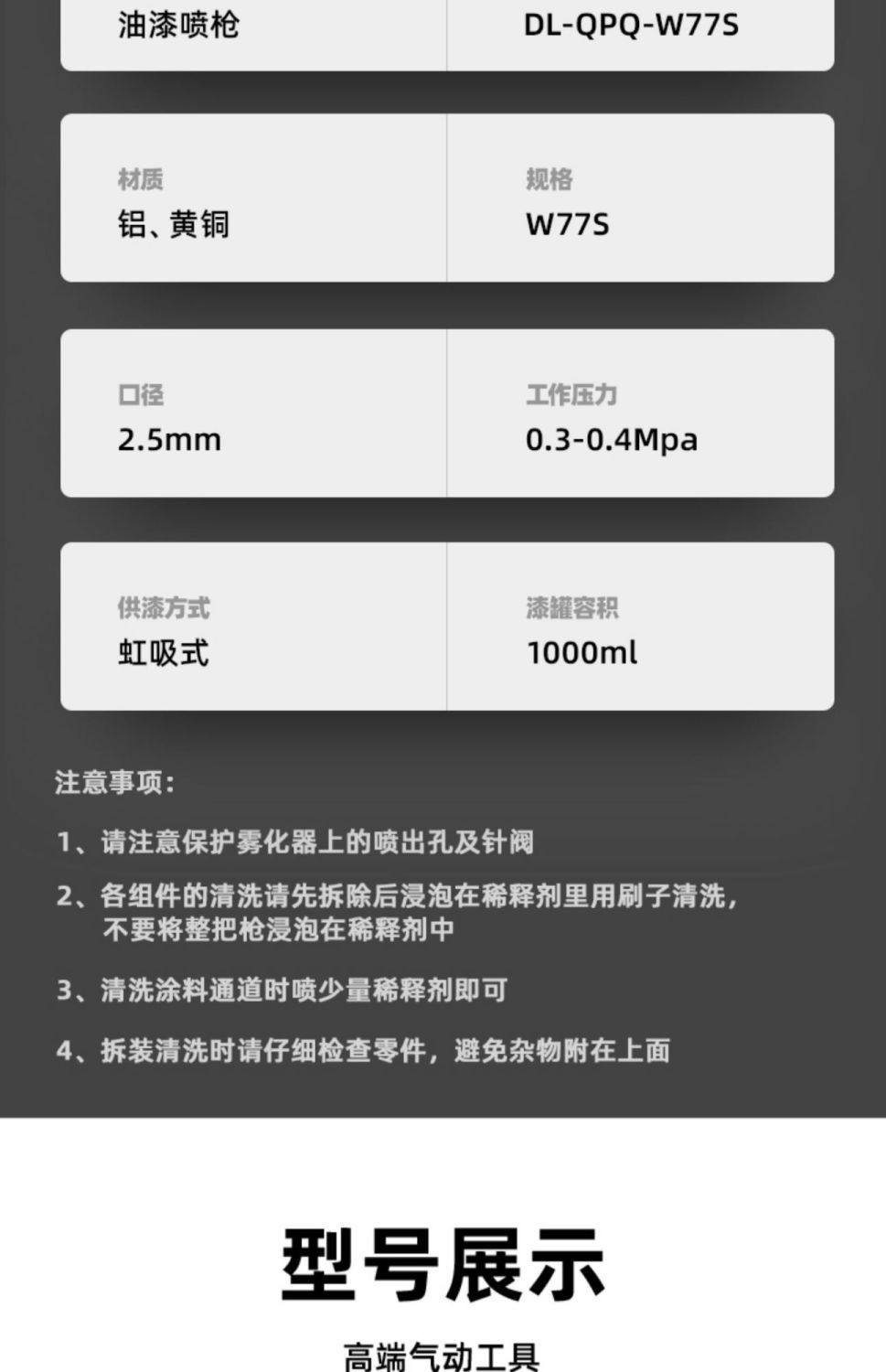 油漆喷枪

DL-QPQ-W77S

材质
铝、黄铜

规格
W77S

口径
2.5mm

工作压力
0.3-0.4Mpa

供漆方式
虹吸式

漆罐容积
1000ml

注意事项:

1、请注意保护雾化器上的喷出孔及针阀

2、各组件的清洗请先拆除后浸泡在稀释剂里用刷子清洗,不要将整把枪浸泡在稀释剂中

3、清洗涂料通道时喷少量稀释剂即可

4、拆装清洗时请仔细检查零件,避免杂物附在上面

型号展示

高端气动工具