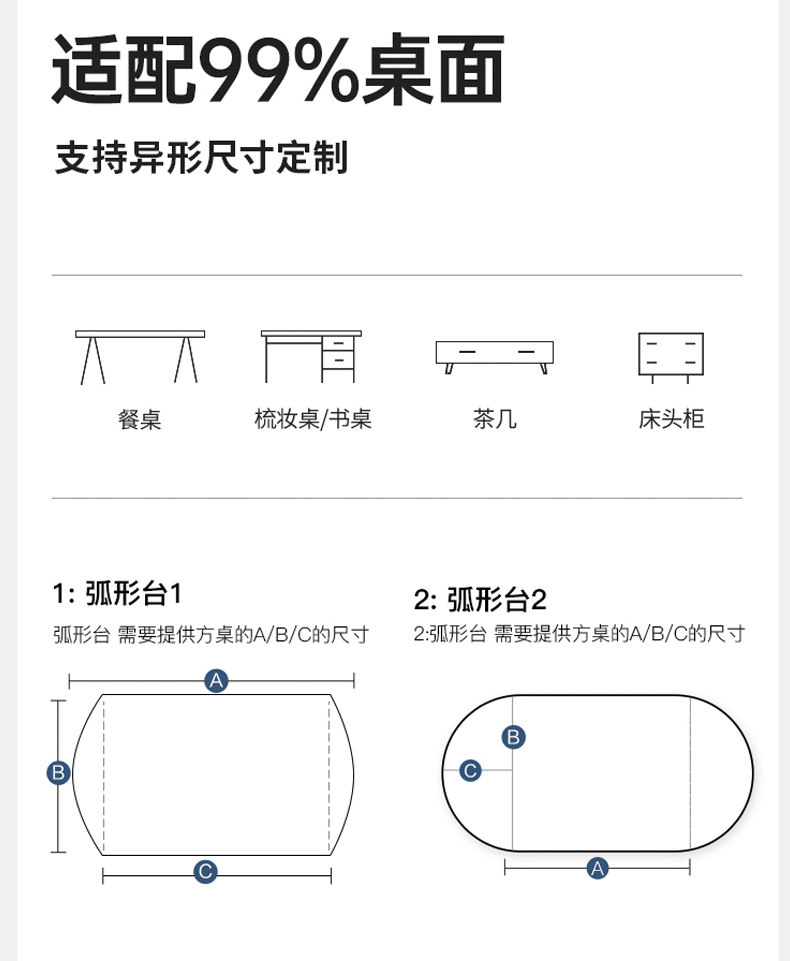 适配99%桌面

支持异形尺寸定制

餐桌

梳妆桌/书桌

茶几

床头柜

1: 弧形台1

弧形台 需要提供方桌的A/B/C的尺寸

A

B

C

2: 弧形台2

2:弧形台 需要提供方桌的A/B/C的尺寸

B

C

A