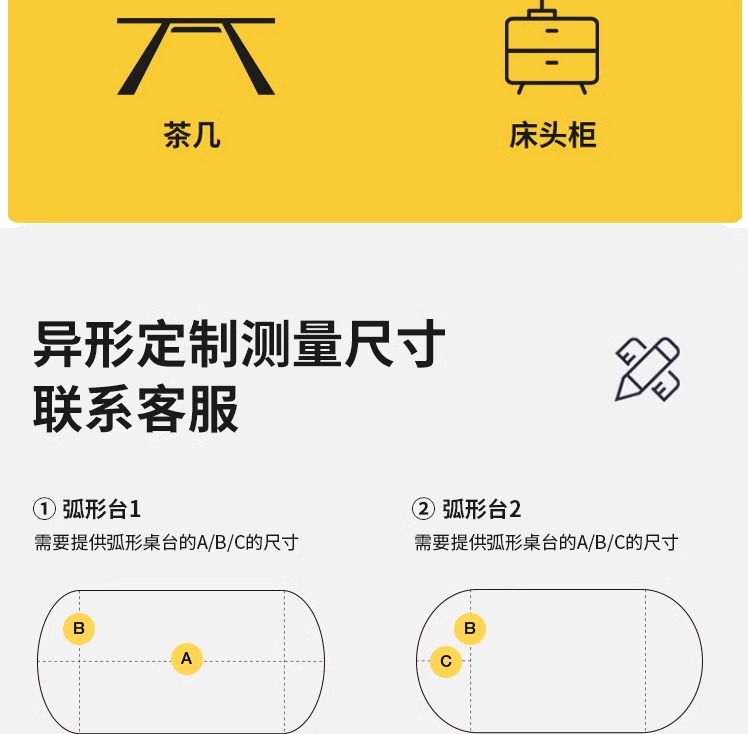 茶几

床头柜

异形定制测量尺寸
联系客服

① 弧形台1
需要提供弧形桌台的A/B/C的尺寸

B
A

② 弧形台2
需要提供弧形桌台的A/B/C的尺寸

B
C