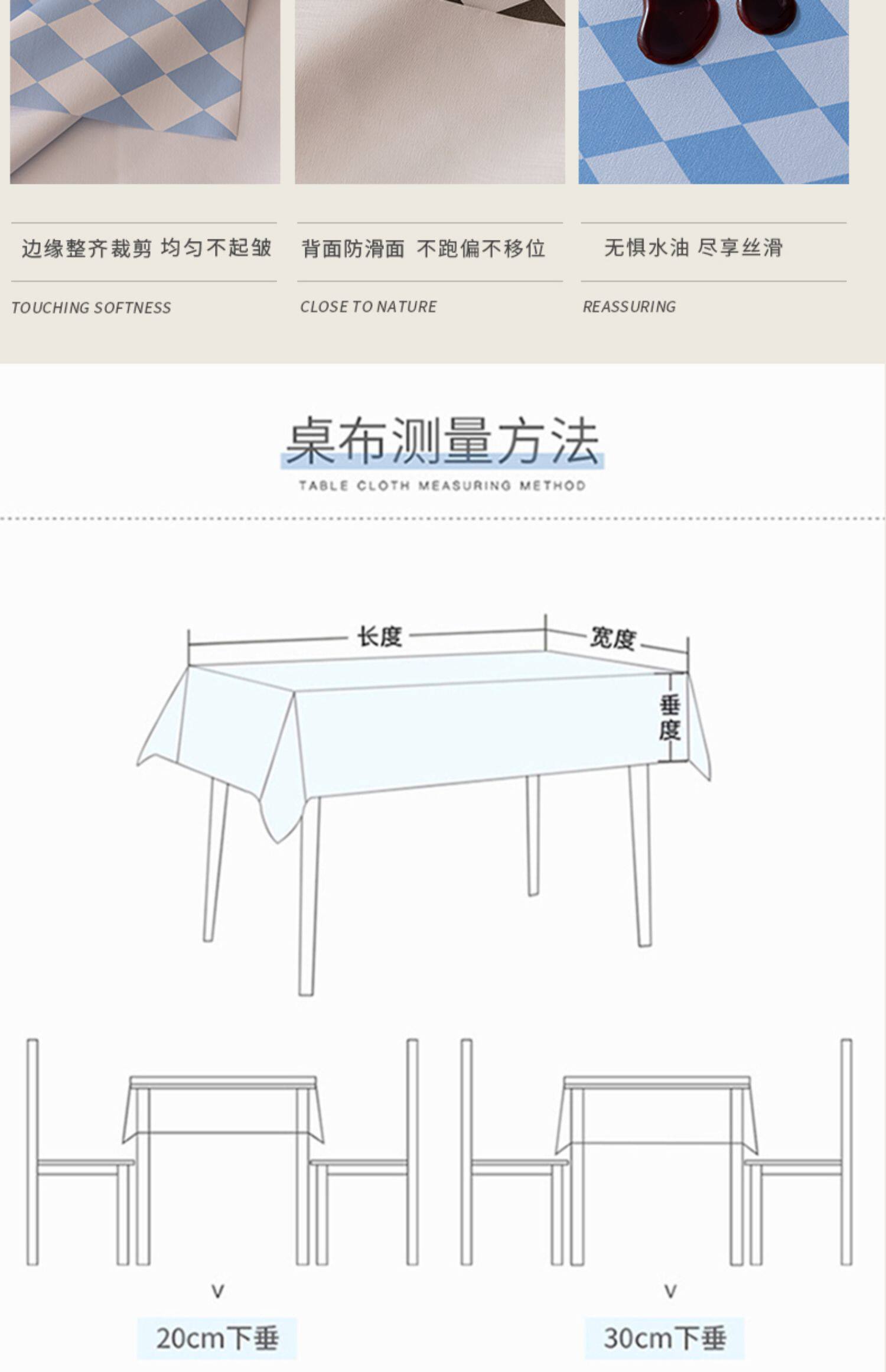 边缘整齐裁剪 均匀不起皱

TOUCHING SOFTNESS

背面防滑面 不跑偏不移位

CLOSE TO NATURE

无惧水油 尽享丝滑

REASSURING

桌布测量方法

TABLE CLOTH MEASURING METHOD

长度

宽度

垂度

v

20cm下垂

v

30cm下垂