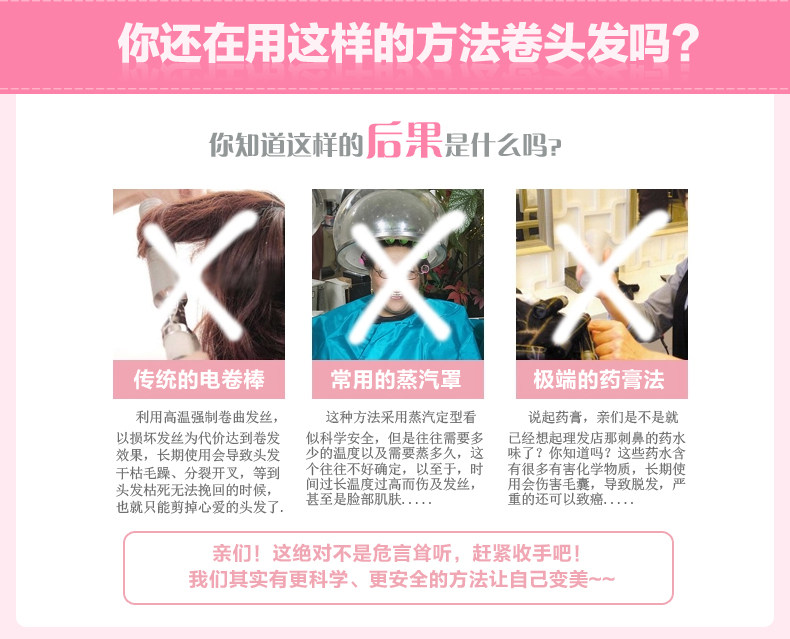 你还在用这样的方法卷头发吗？

你知道这样的后果是什么吗？

传统的电卷棒

利用高温强制卷曲发丝，以损坏发丝为代价达到卷发效果，长期使用会导致头发干枯毛躁、分裂开叉，等到头发枯死无法挽回的时候，也就只能剪掉心爱的头发了.

常用的蒸汽罩

这种方法采用蒸汽定型看似科学安全，但是往往需要多少的温度以及需要蒸多久，这个往往不好确定，以至于，时间过长温度过高而伤及发丝，甚至是脸部肌肤.....

极端的药膏法

说起药膏，亲们是不是就已经想起理发店那刺鼻的药水味了？你知道吗？这些药水含有很多有害化学物质，长期使用会伤害毛囊，导致脱发，严重的还可以致癌.....

亲们！这绝对不是危言耸听，赶紧收手吧！
我们其实有更科学、更安全的方法让自己变美~~