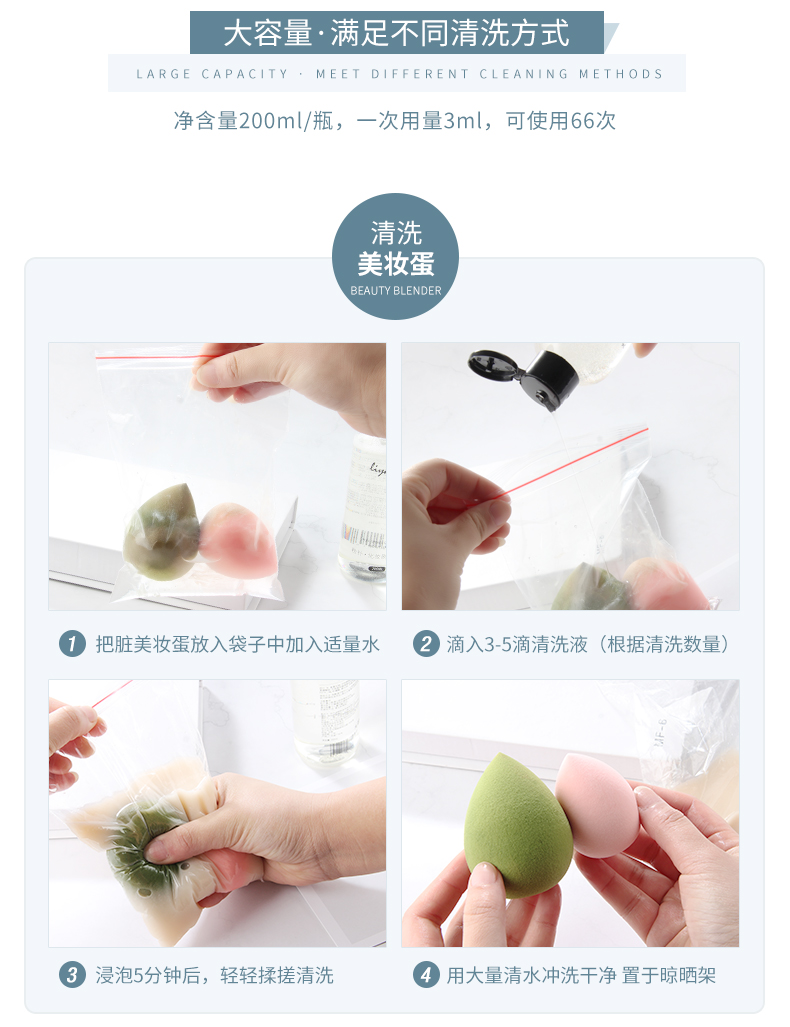 大容量·满足不同清洗方式

LARGE CAPACITY · MEET DIFFERENT CLEANING METHODS

净含量200ml/瓶，一次用量3ml，可使用66次

清洗
美妆蛋
BEAUTY BLENDER

1 把脏美妆蛋放入袋子中加入适量水

2 滴入3-5滴清洗液（根据清洗数量）

3 浸泡5分钟后，轻轻揉搓清洗

4 用大量清水冲洗干净 置于晾晒架