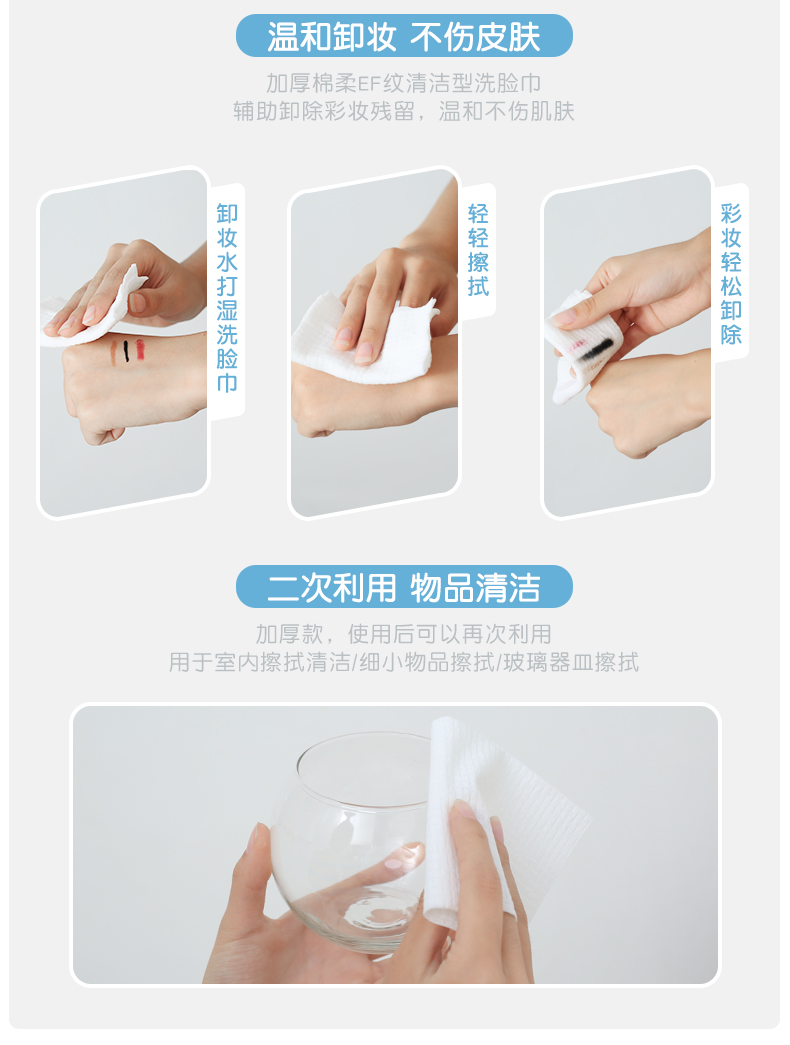 温和卸妆 不伤皮肤

加厚棉柔EF纹清洁型洗脸巾
辅助卸除彩妆残留，温和不伤肌肤

卸妆水打湿洗脸巾

轻轻擦拭

彩妆轻松卸除

二次利用 物品清洁

加厚款，使用后可以再次利用
用于室内擦拭清洁/细小物品擦拭/玻璃器皿擦拭