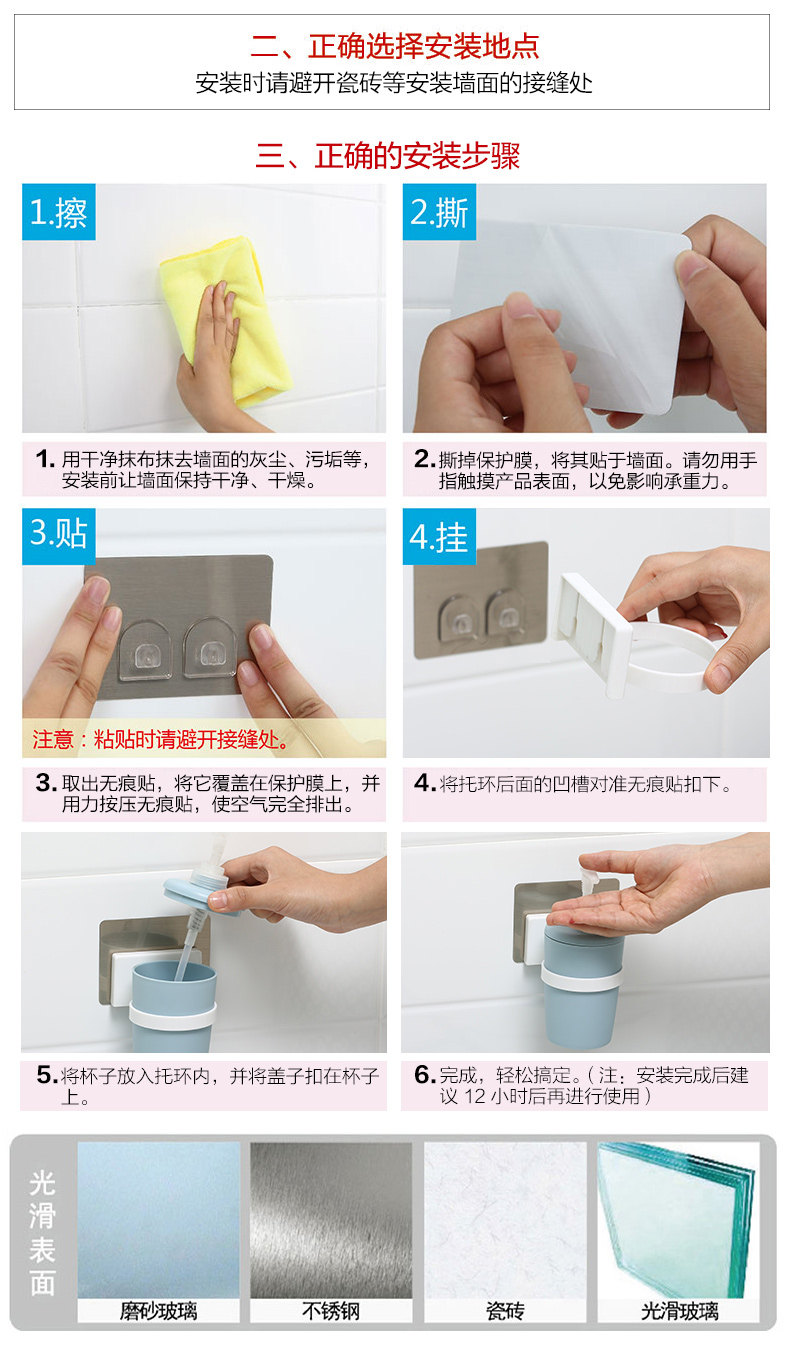 二、正确选择安装地点
安装时请避开瓷砖等安装墙面的接缝处

三、正确的安装步骤

1.擦

1.用干净抹布抹去墙面的灰尘、污垢等，安装前让墙面保持干净、干燥。

2.撕

2.撕掉保护膜，将其贴于墙面。请勿用手指触摸产品表面，以免影响承重力。

3.贴

注意：粘贴时请避开接缝处。

3.取出无痕贴，将它覆盖在保护膜上，并用力按压无痕贴，使空气完全排出。

4.挂

4.将托环后面的凹槽对准无痕贴扣下。

5.将杯子放入托环内，并将盖子扣在杯子上。

6.完成，轻松搞定。（注：安装完成后建议12小时后再进行使用）

光滑表面

磨砂玻璃

不锈钢

瓷砖

光滑玻璃