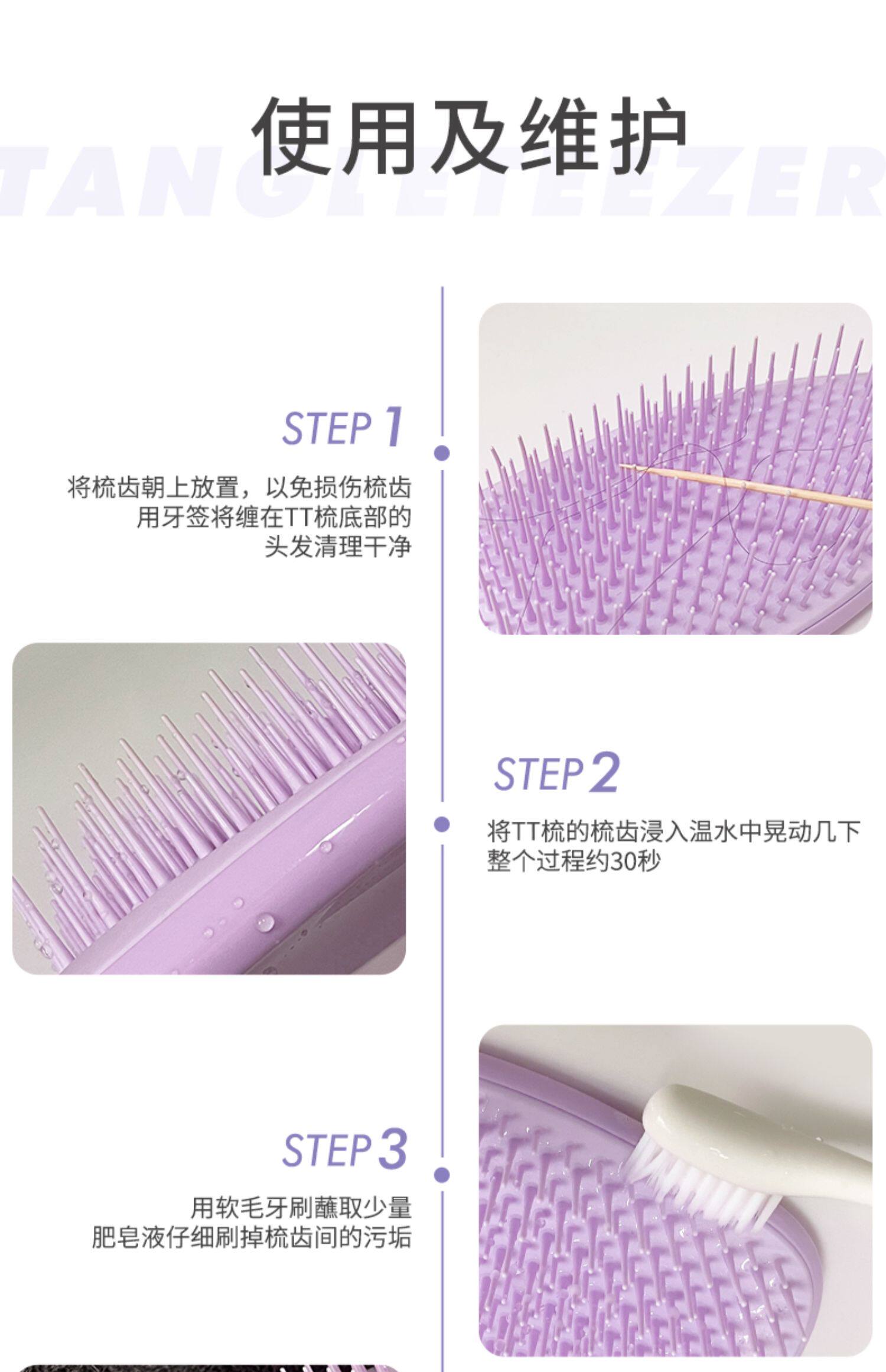 使用及维护

TANGLETEEZER

STEP 1

将梳齿朝上放置，以免损伤梳齿
用牙签将缠在TT梳底部的
头发清理干净

STEP 2

将TT梳的梳齿浸入温水中晃动几下
整个过程约30秒

STEP 3

用软毛牙刷蘸取少量
肥皂液仔细刷掉梳齿间的污垢