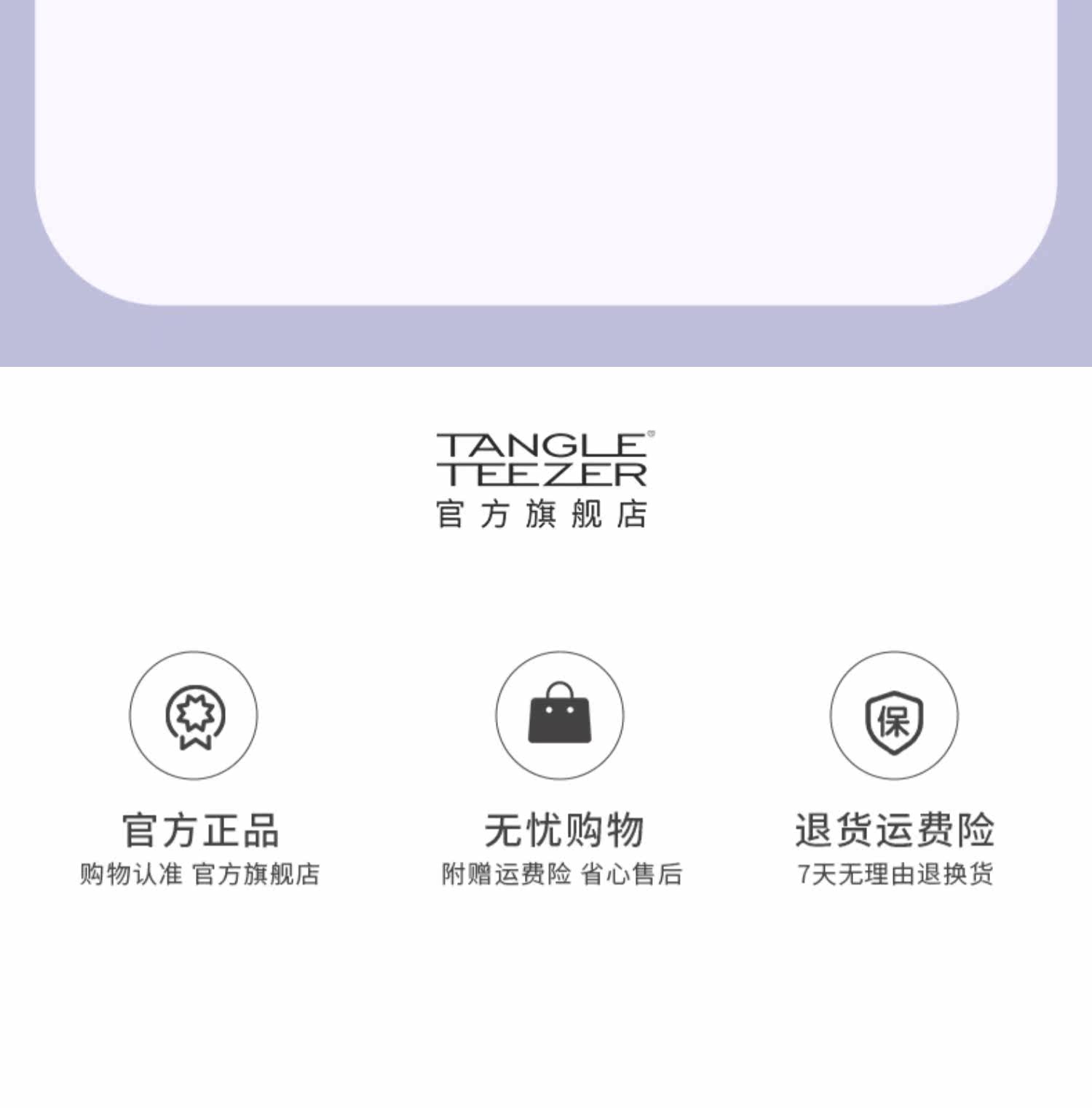 TANGLE
TEEZER
官方旗舰店

保

官方正品
购物认准 官方旗舰店

无忧购物
附赠运费险 省心售后

退货运费险
7天无理由退换货