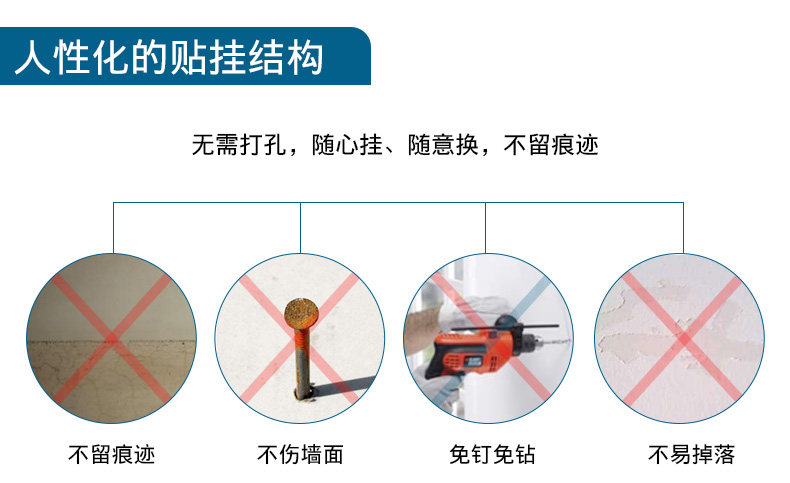 人性化的贴挂结构

无需打孔，随心挂、随意换，不留痕迹

不留痕迹

不伤墙面

免钉免钻

不易掉落