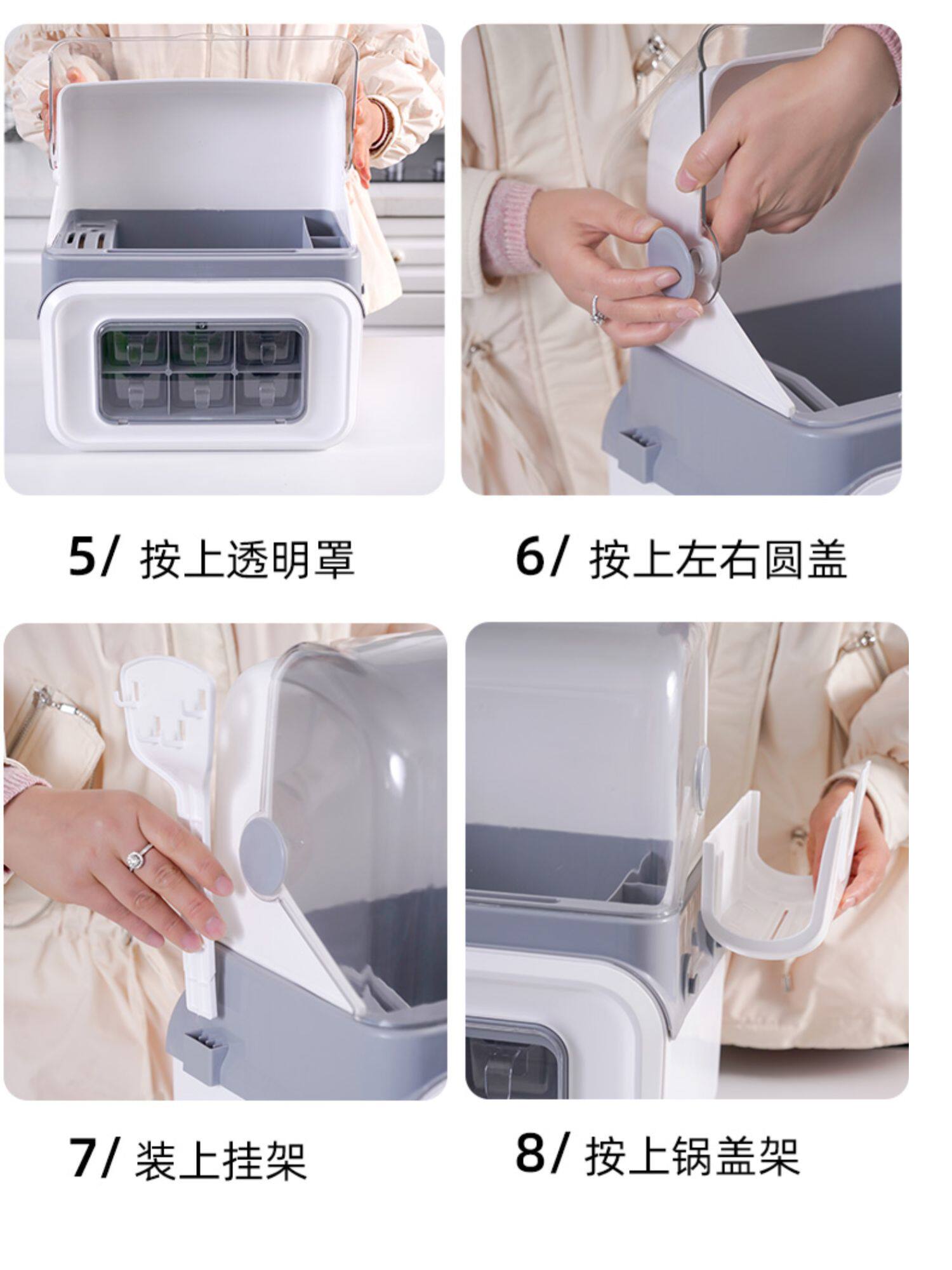 5/ 按上透明罩

6/ 按上左右圆盖

7/ 装上挂架

8/ 按上锅盖架