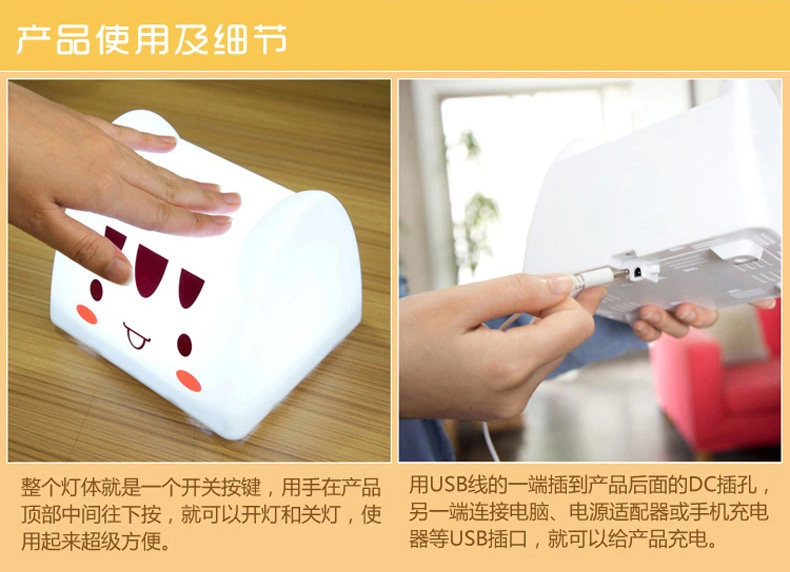 产品使用及细节

整个灯体就是一个开关按键，用手在产品顶部中间往下按，就可以开灯和关灯，使用起来超级方便。

用USB线的一端插到产品后面的DC插孔，另一端连接电脑、电源适配器或手机充电器等USB插口，就可以给产品充电。