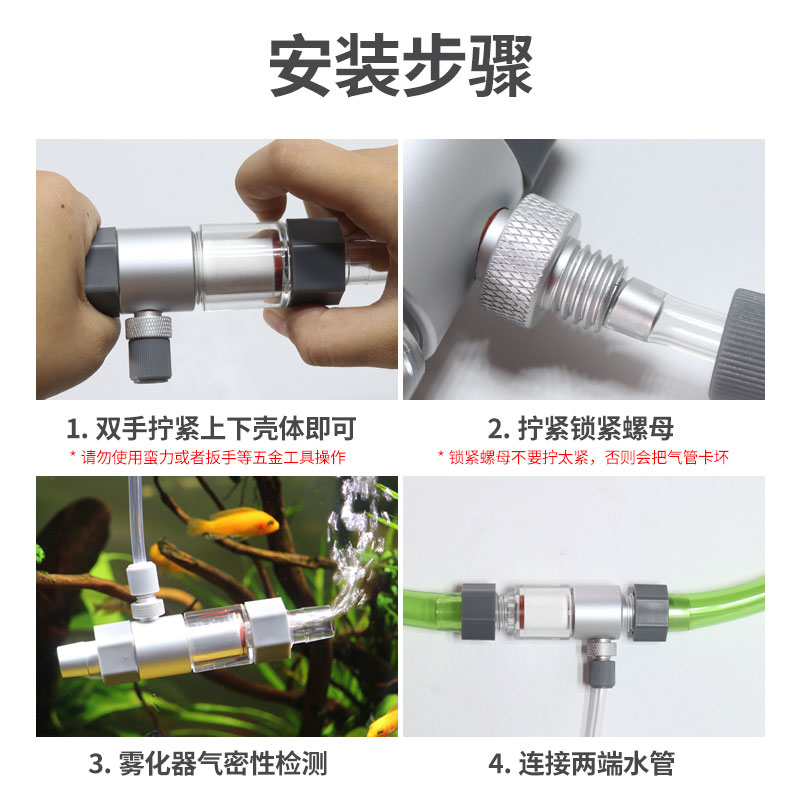 安装步骤

1. 双手拧紧上下壳体即可

* 请勿使用蛮力或者扳手等五金工具操作

2. 拧紧锁紧螺母

* 锁紧螺母不要拧太紧，否则会把气管卡坏

3. 雾化器气密性检测

4. 连接两端水管