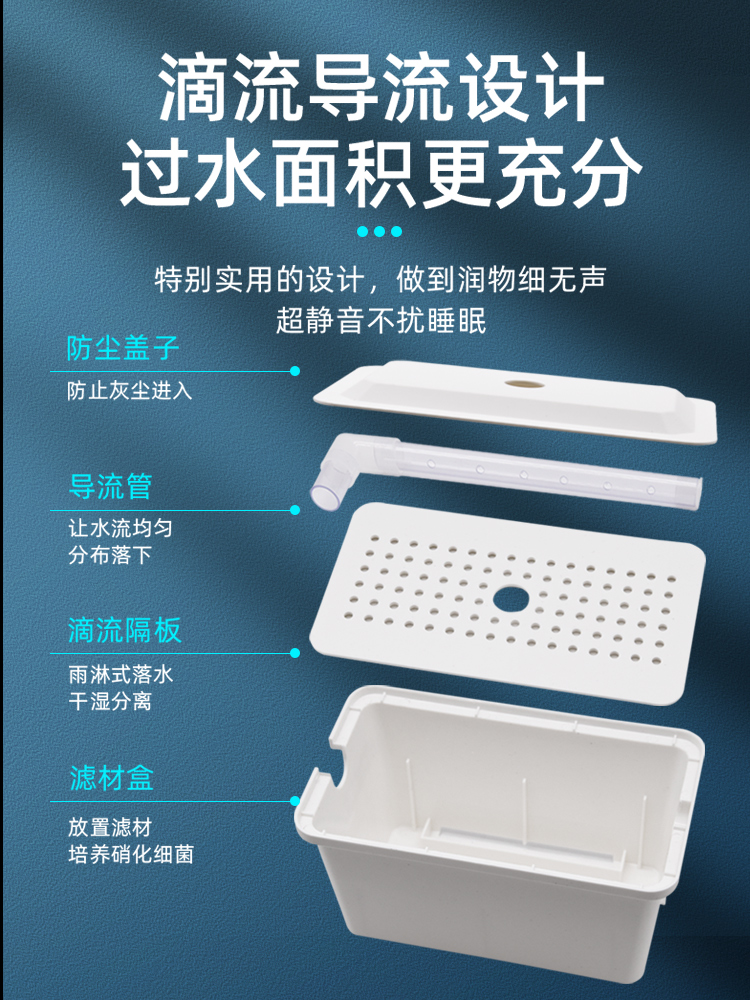 滴流导流设计
过水面积更充分

特别实用的设计，做到润物细无声
超静音不扰睡眠

防尘盖子
防止灰尘进入

导流管
让水流均匀
分布落下

滴流隔板
雨淋式落水
干湿分离

滤材盒
放置滤材
培养硝化细菌