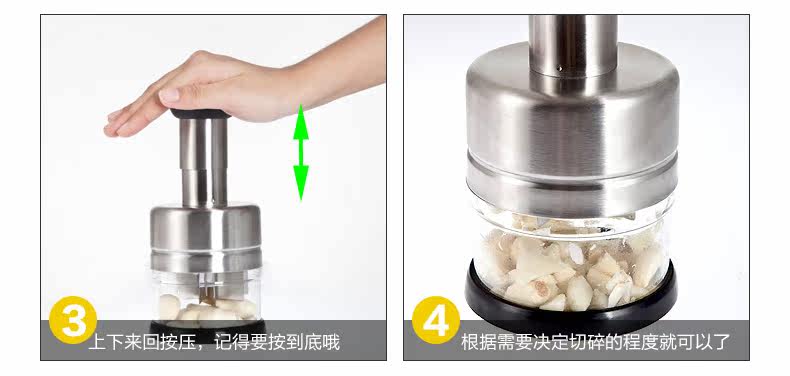 3
上下来回按压，记得要按到底哦

4
根据需要决定切碎的程度就可以了