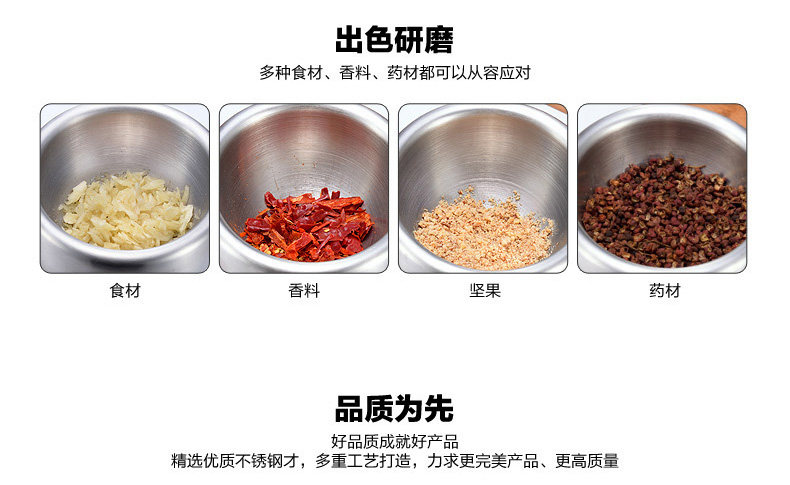 出色研磨
多种食材、香料、药材都可以从容应对

食材
香料
坚果
药材

品质为先
好品质成就好产品
精选优质不锈钢才，多重工艺打造，力求更完美产品、更高质量